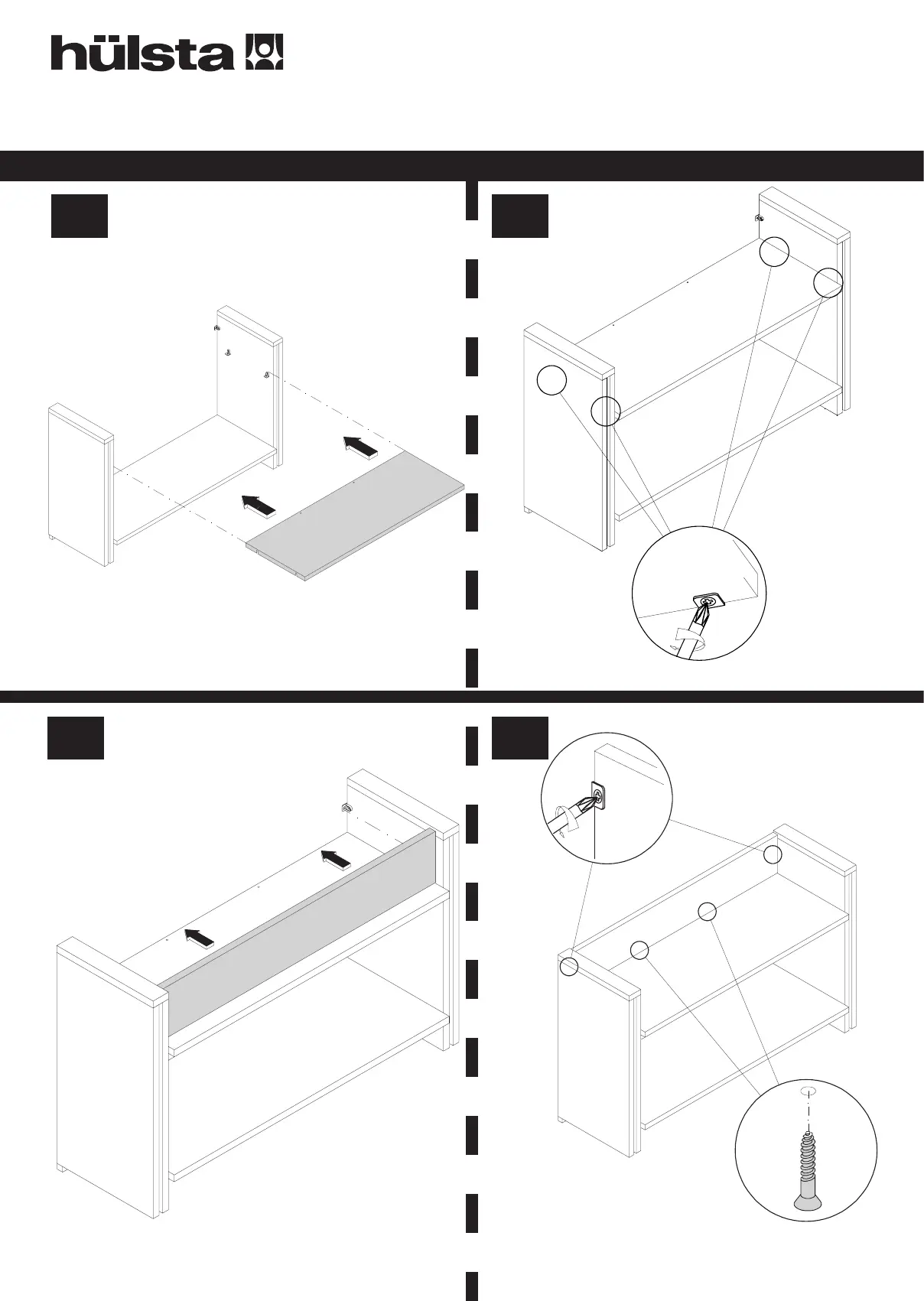 hülsta