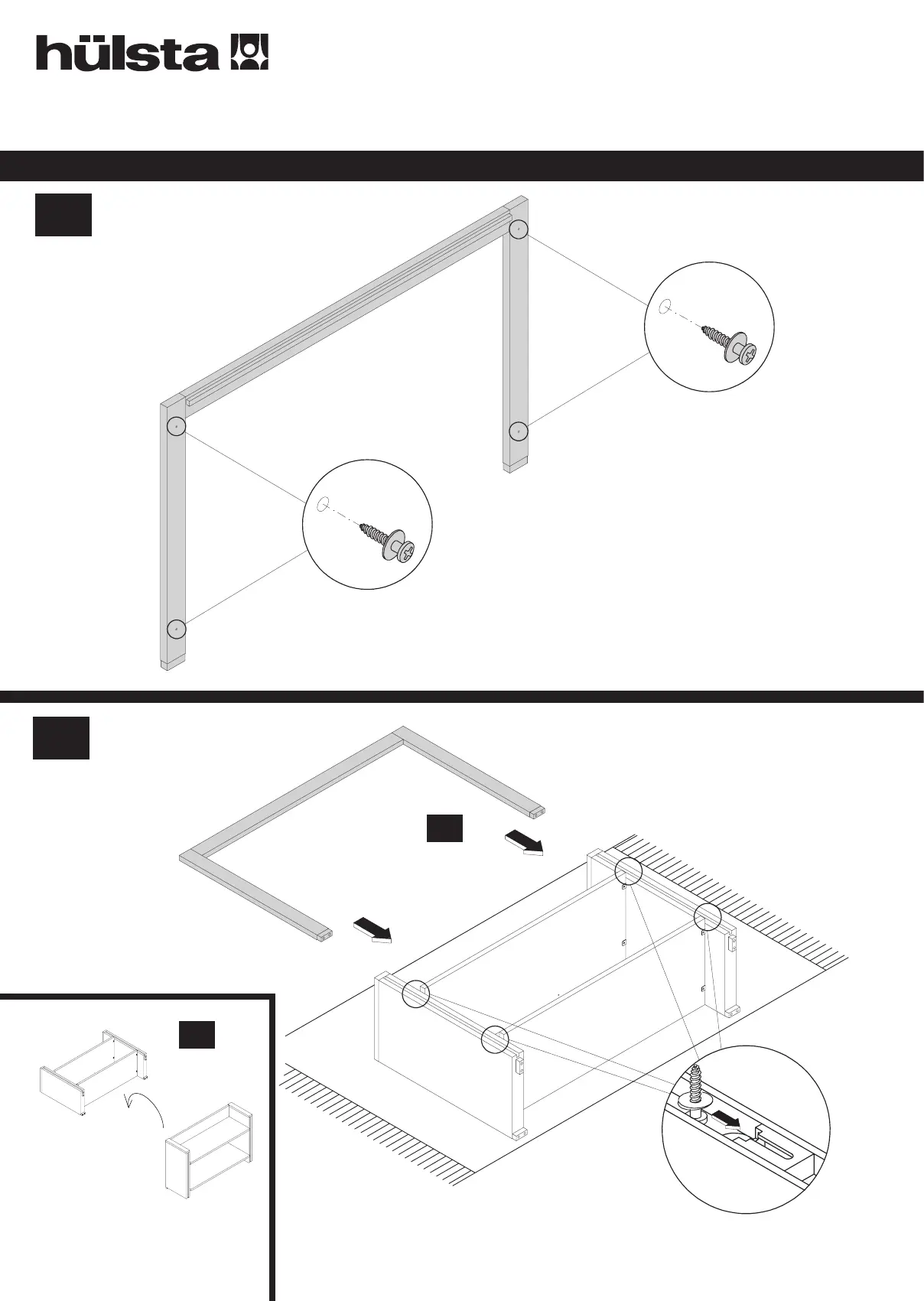 hülsta