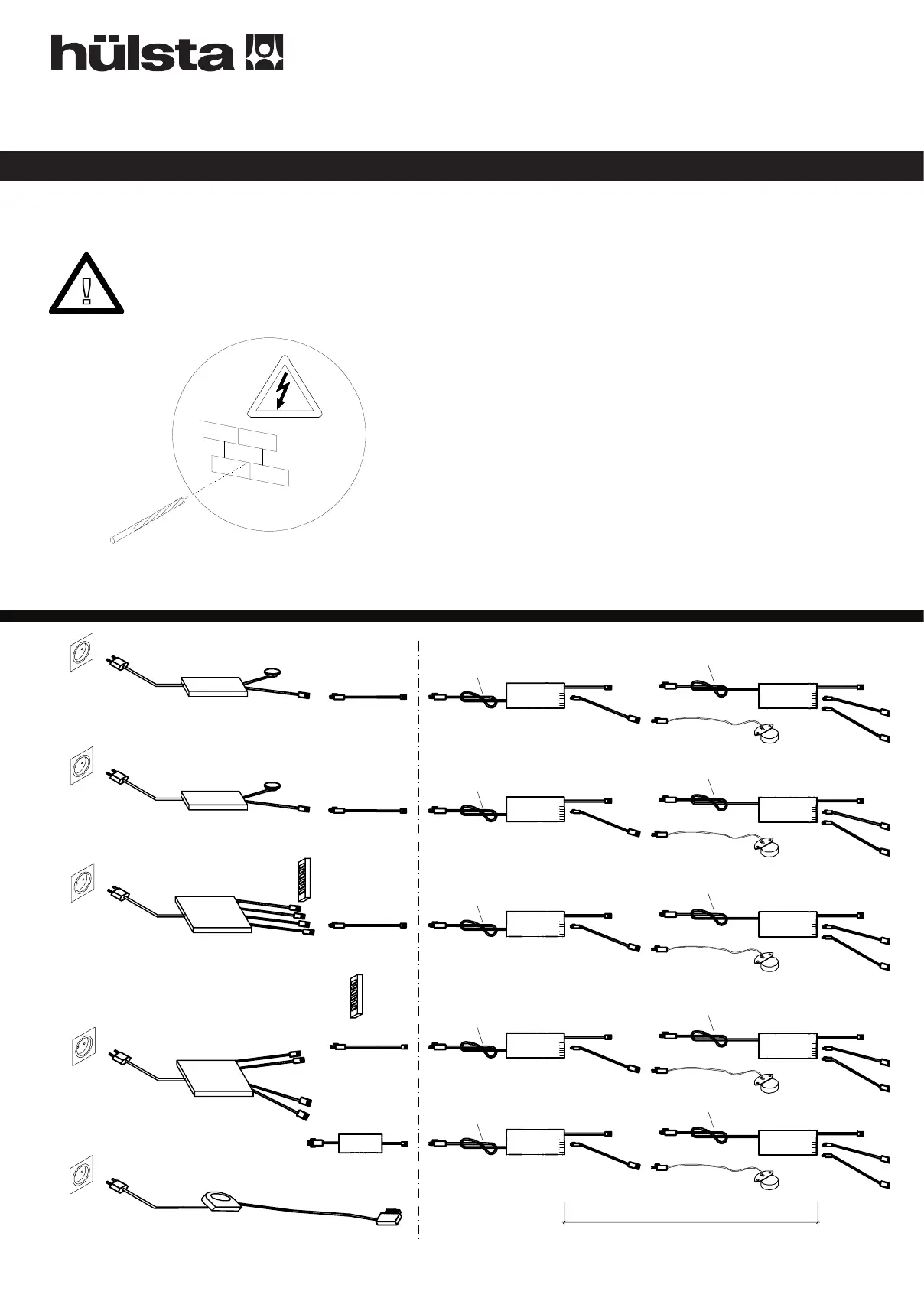 hülsta