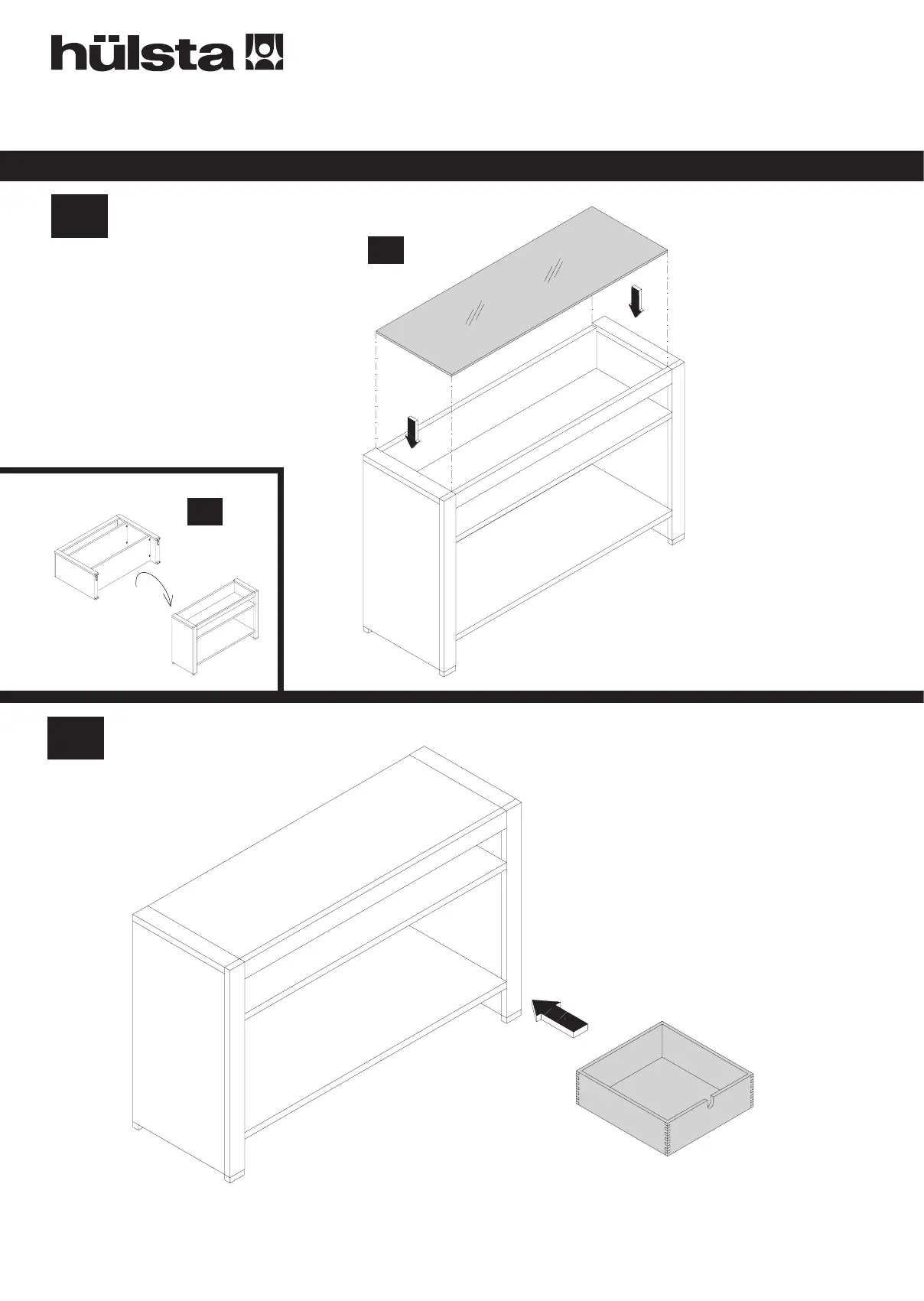 hülsta