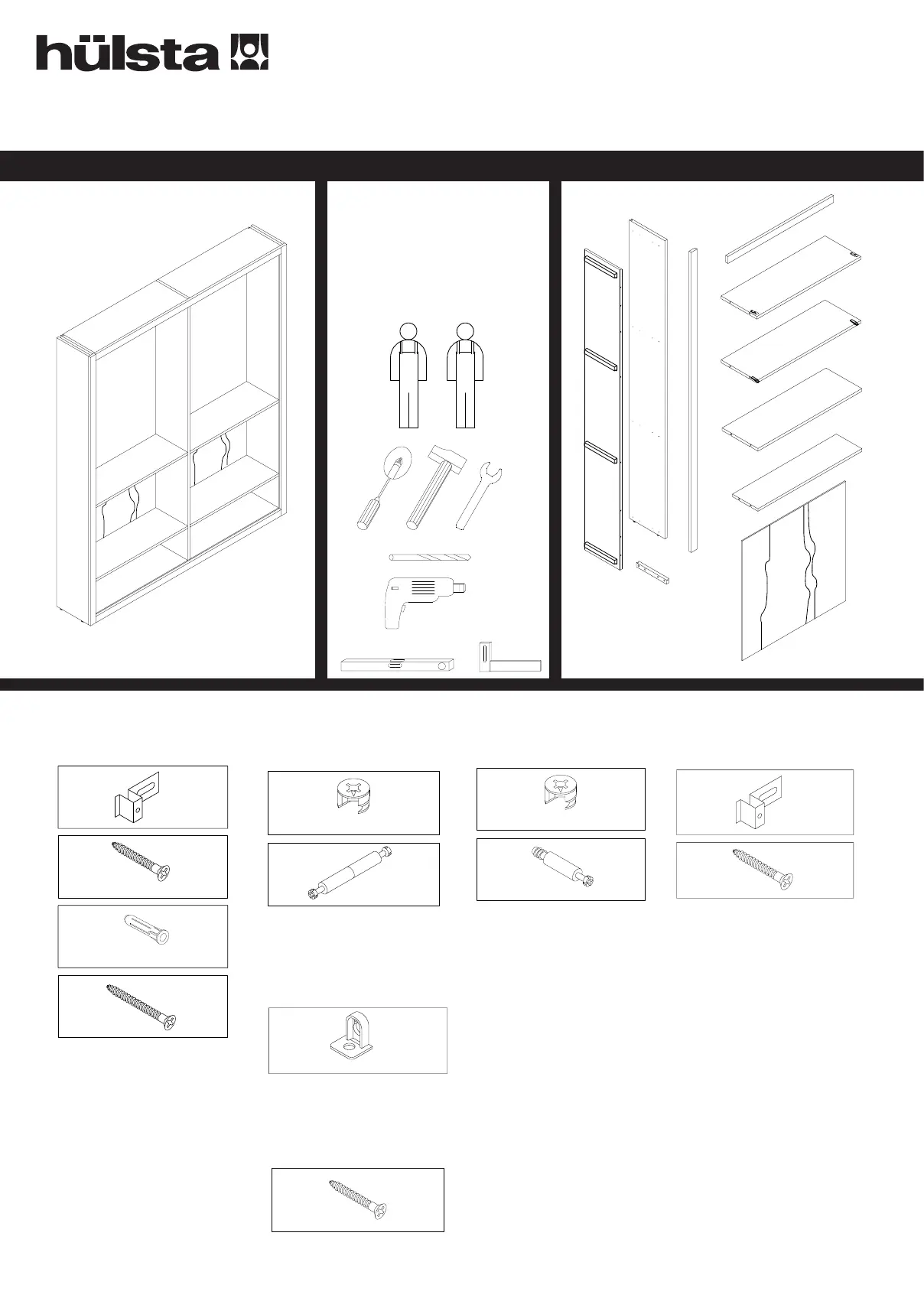 hülsta