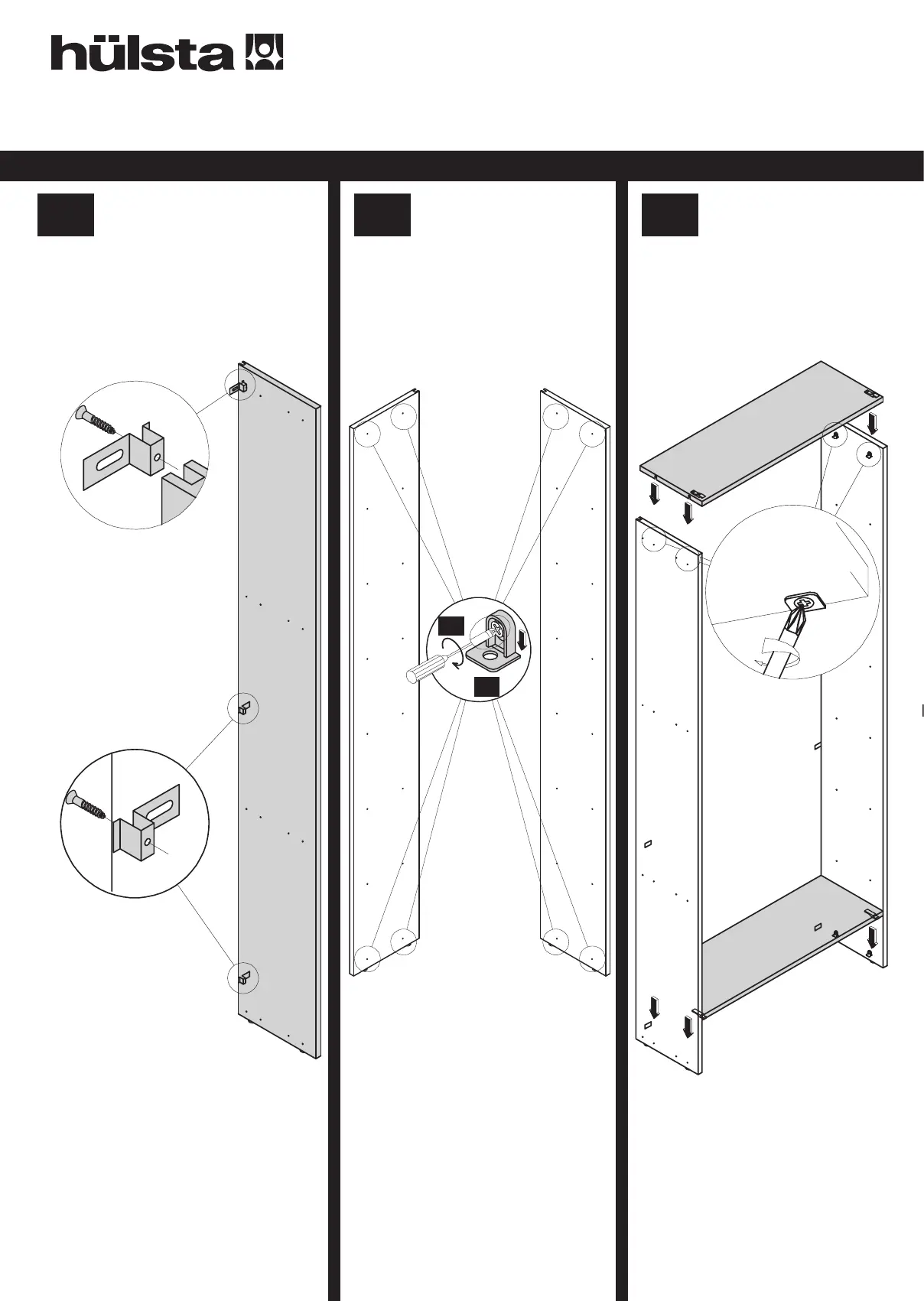 hülsta