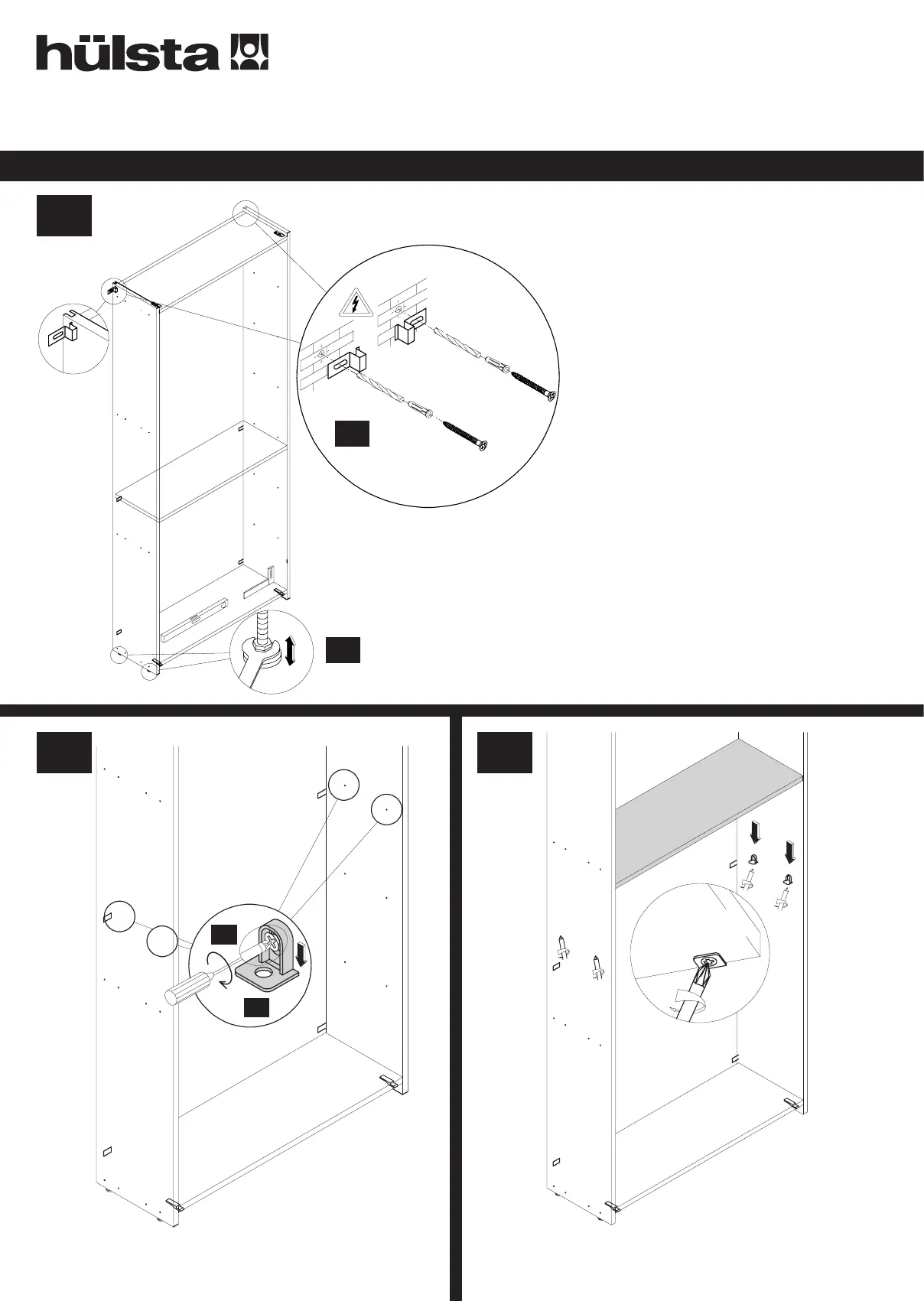 hülsta