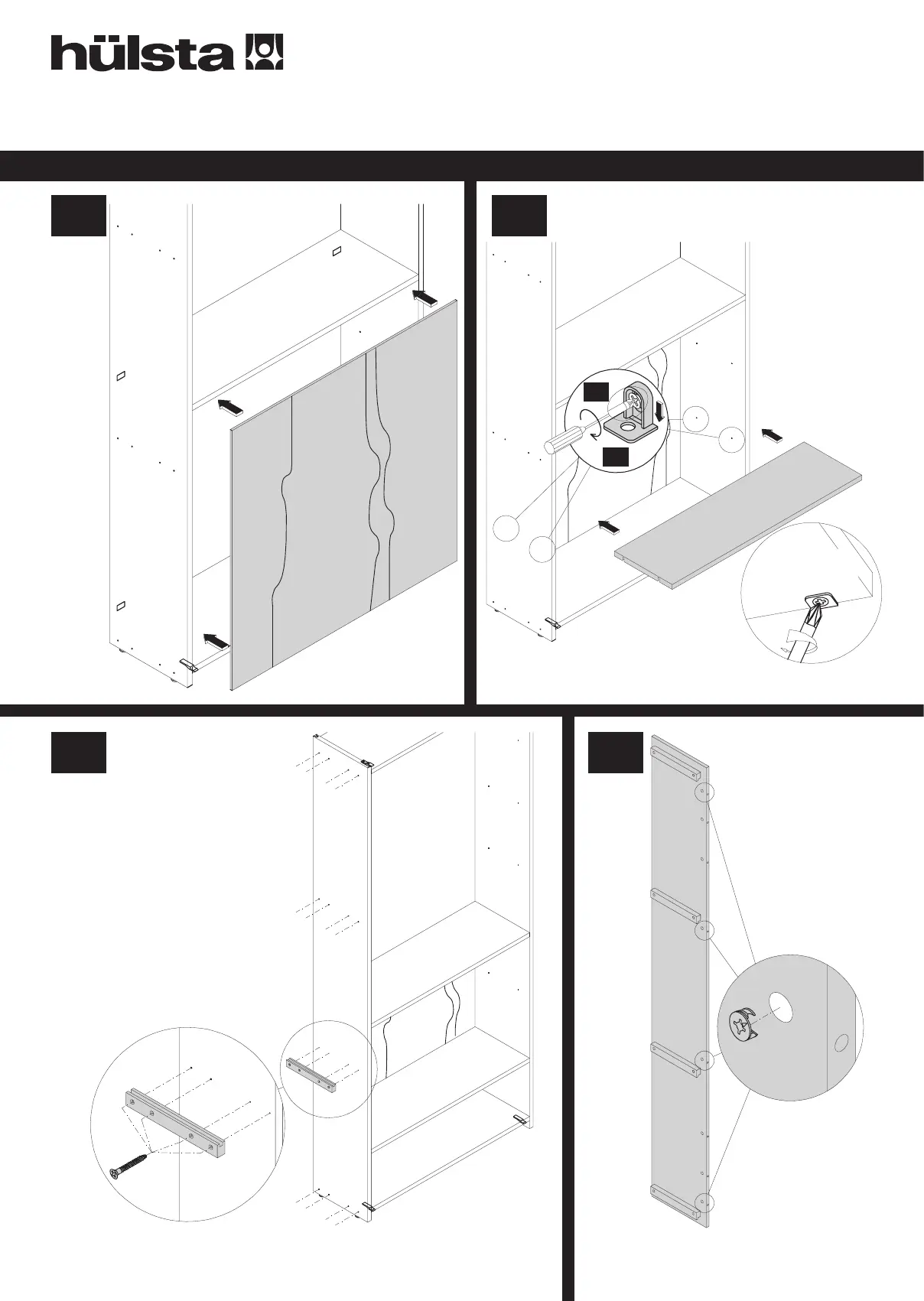 hülsta