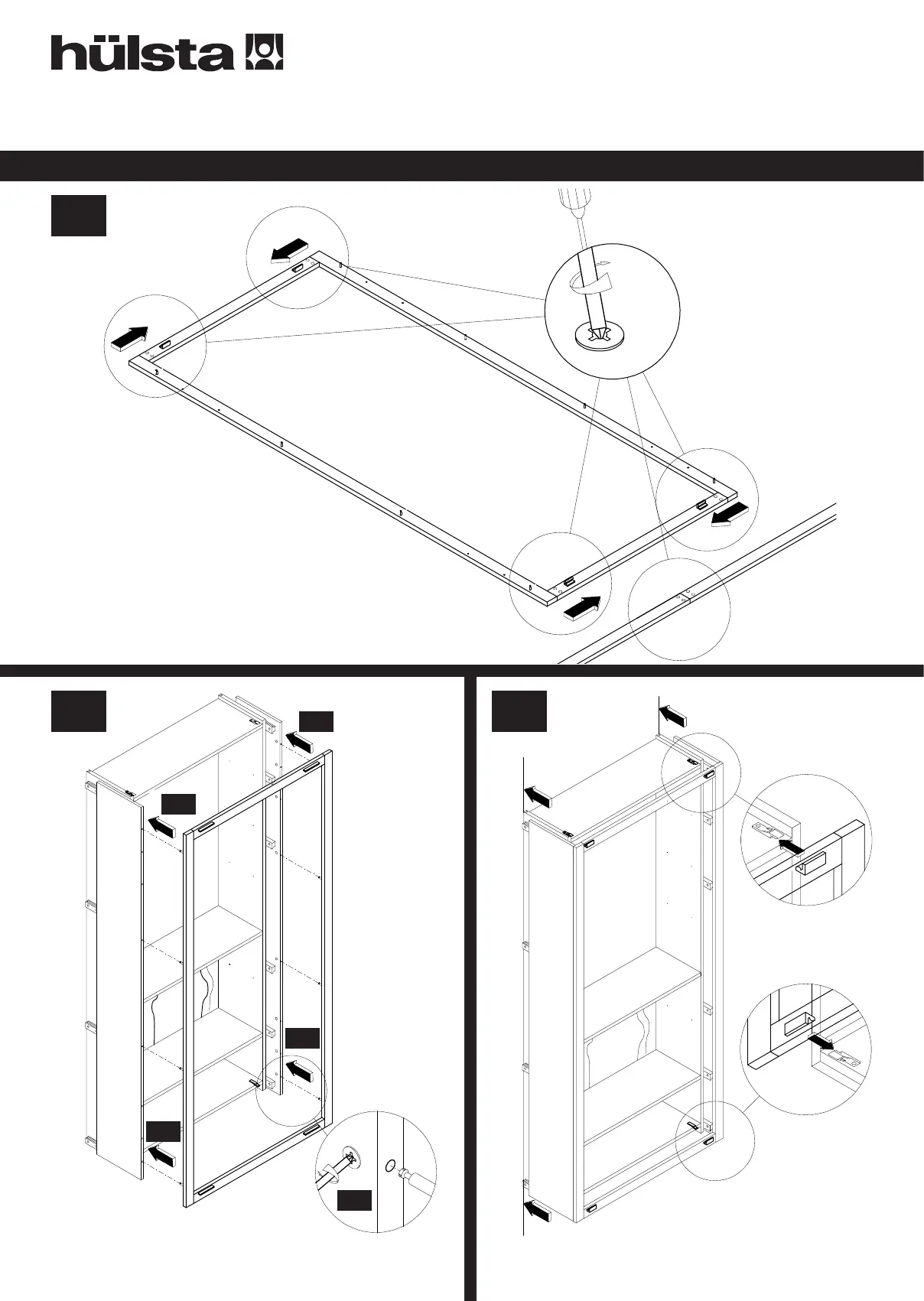 hülsta