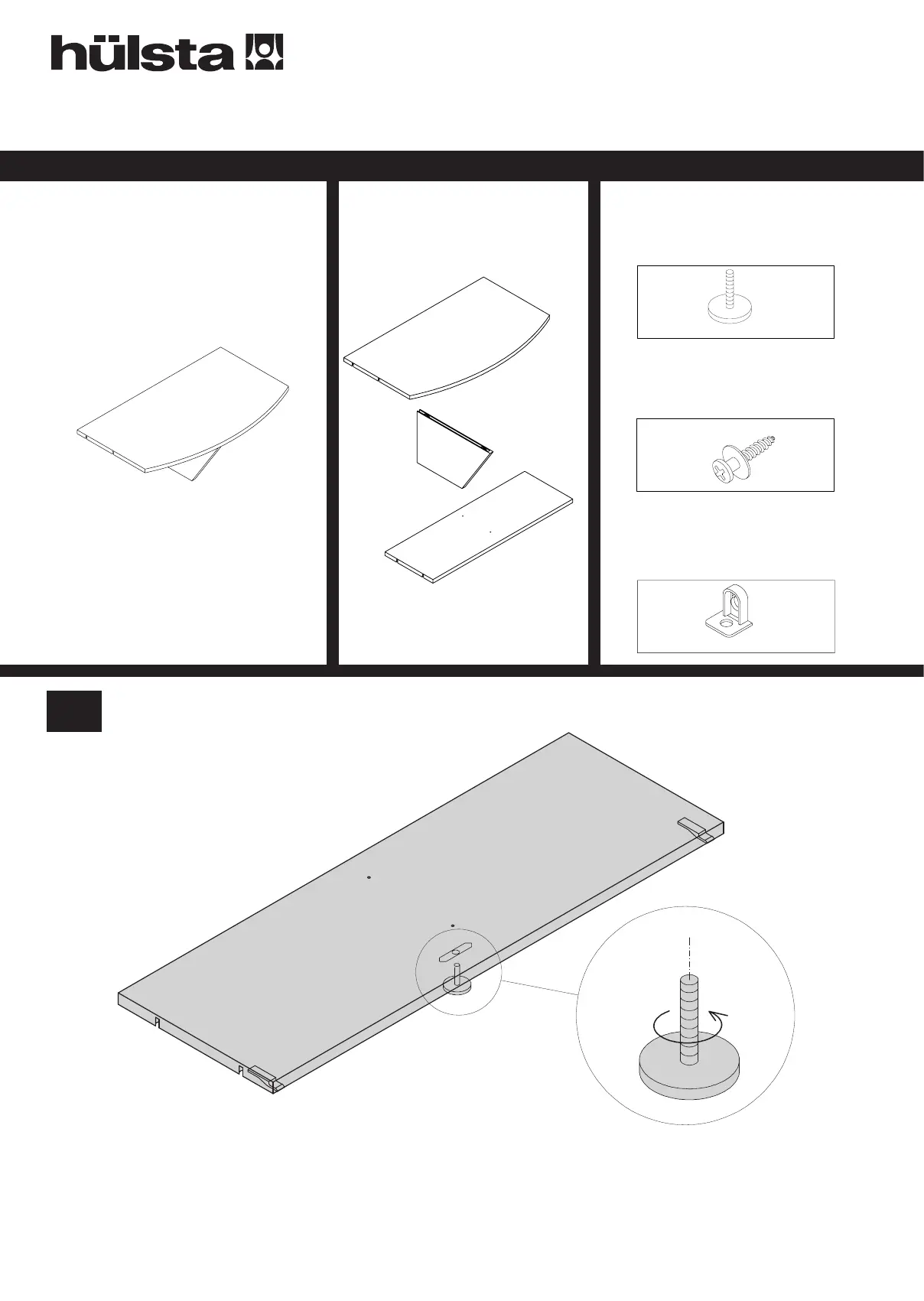 hülsta