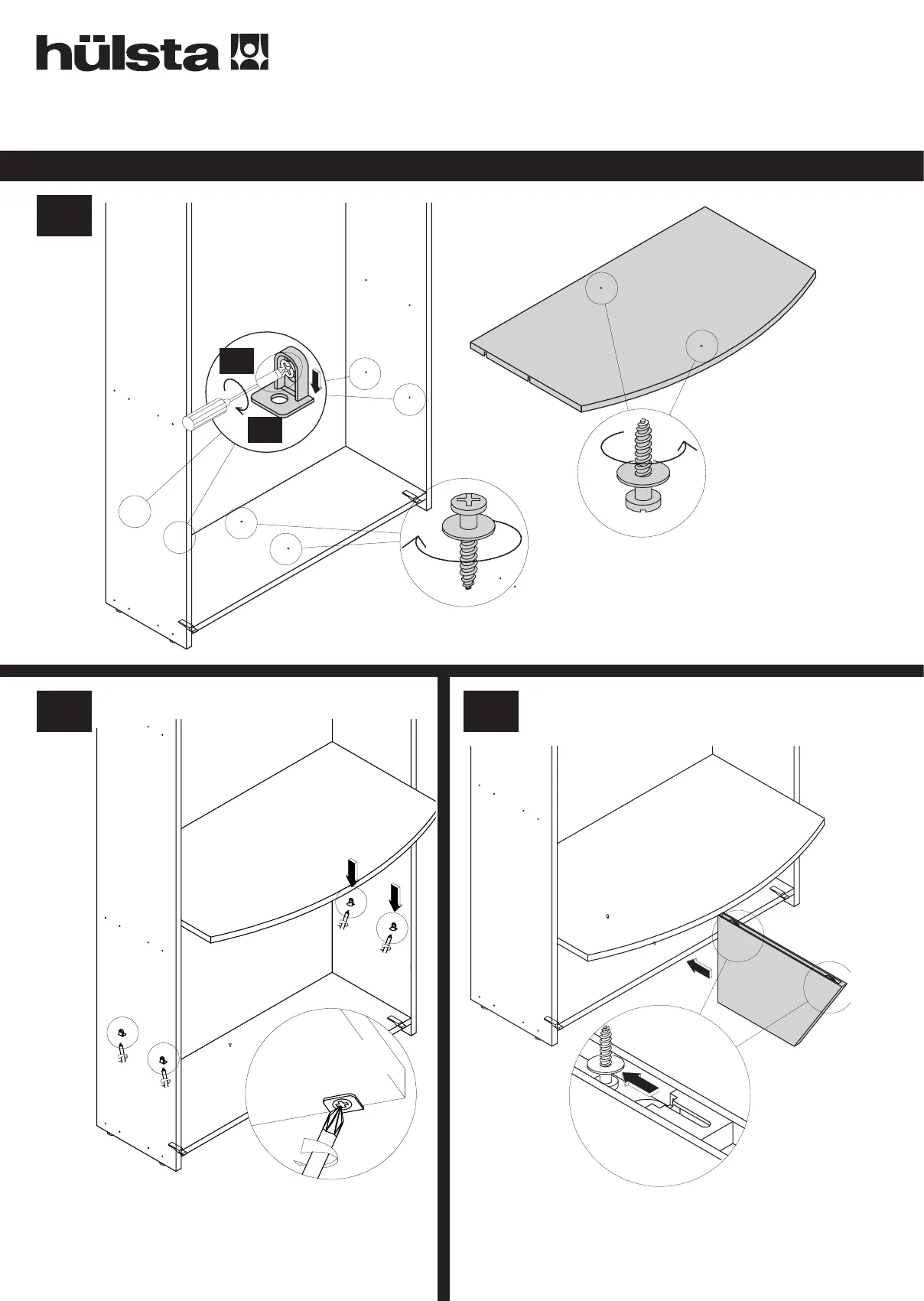 hülsta