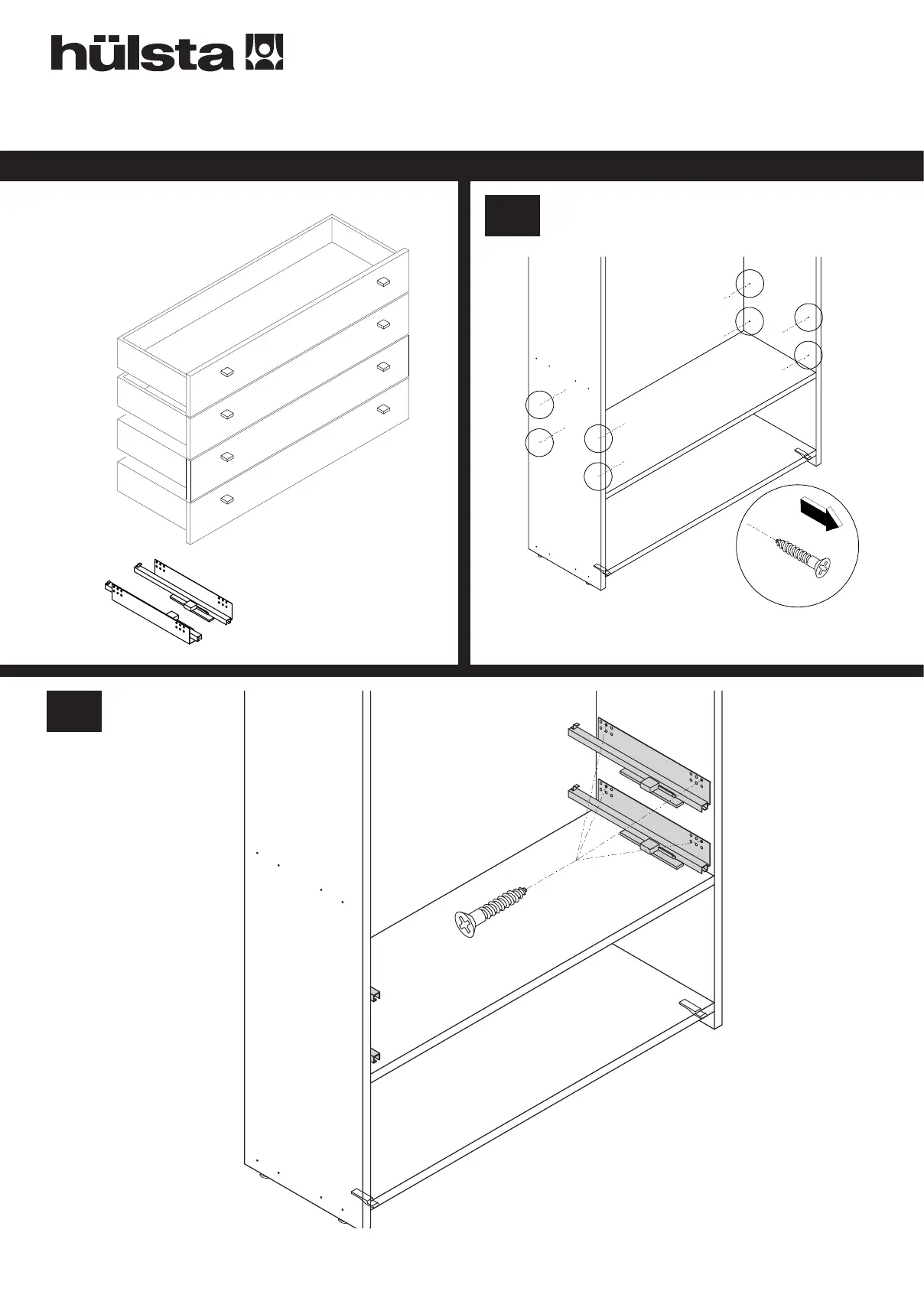 hülsta