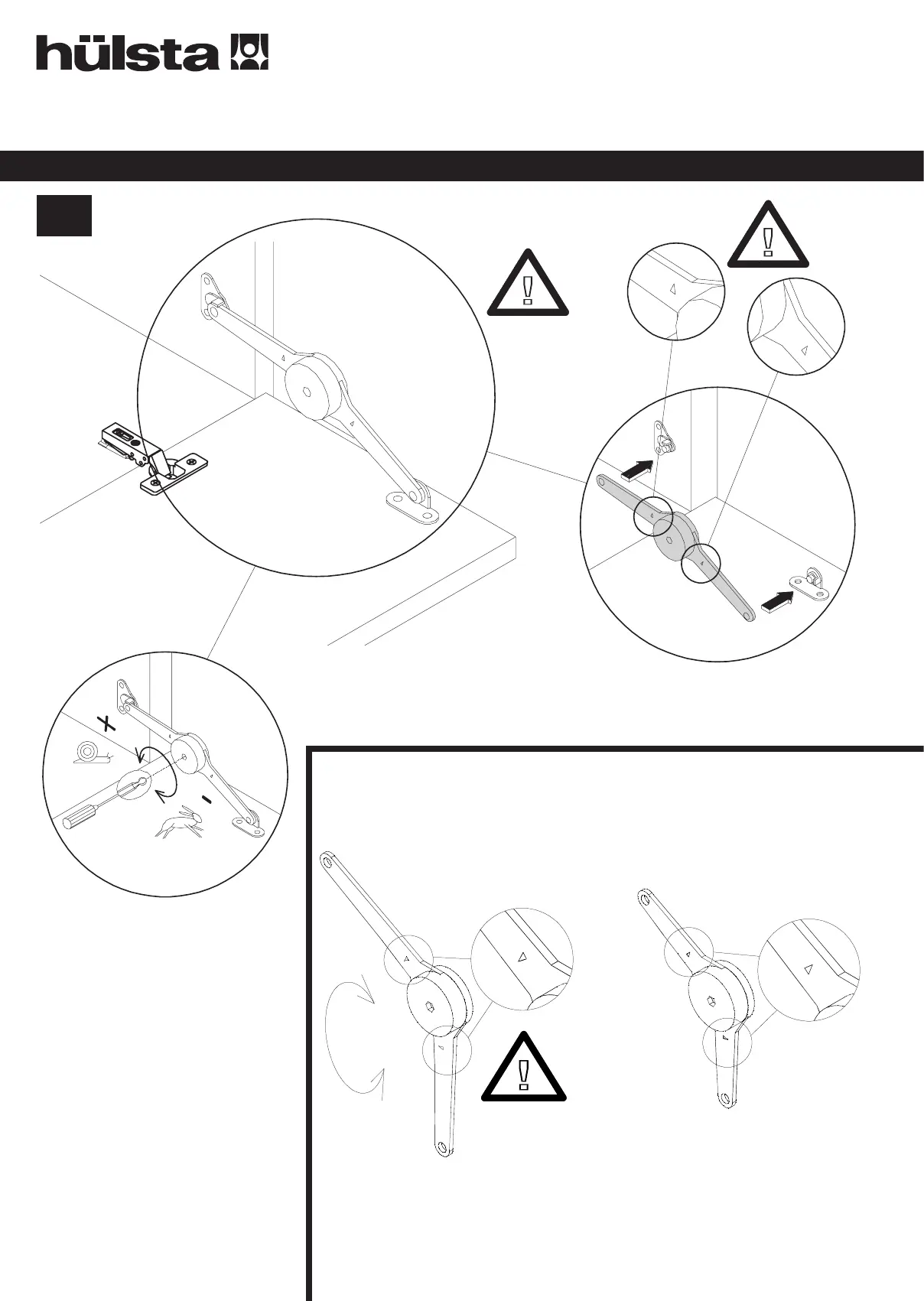 hülsta

+

-