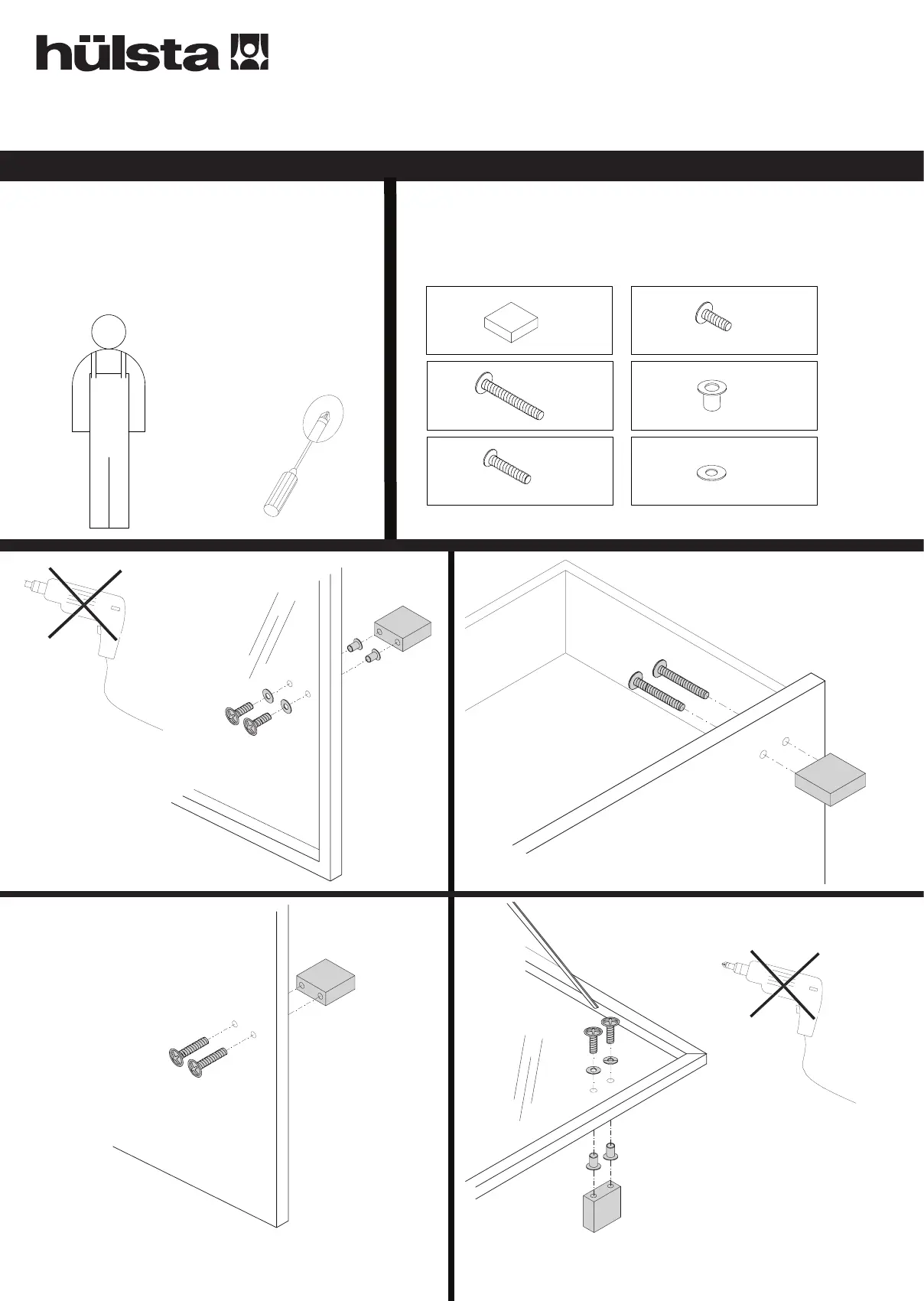 hülsta