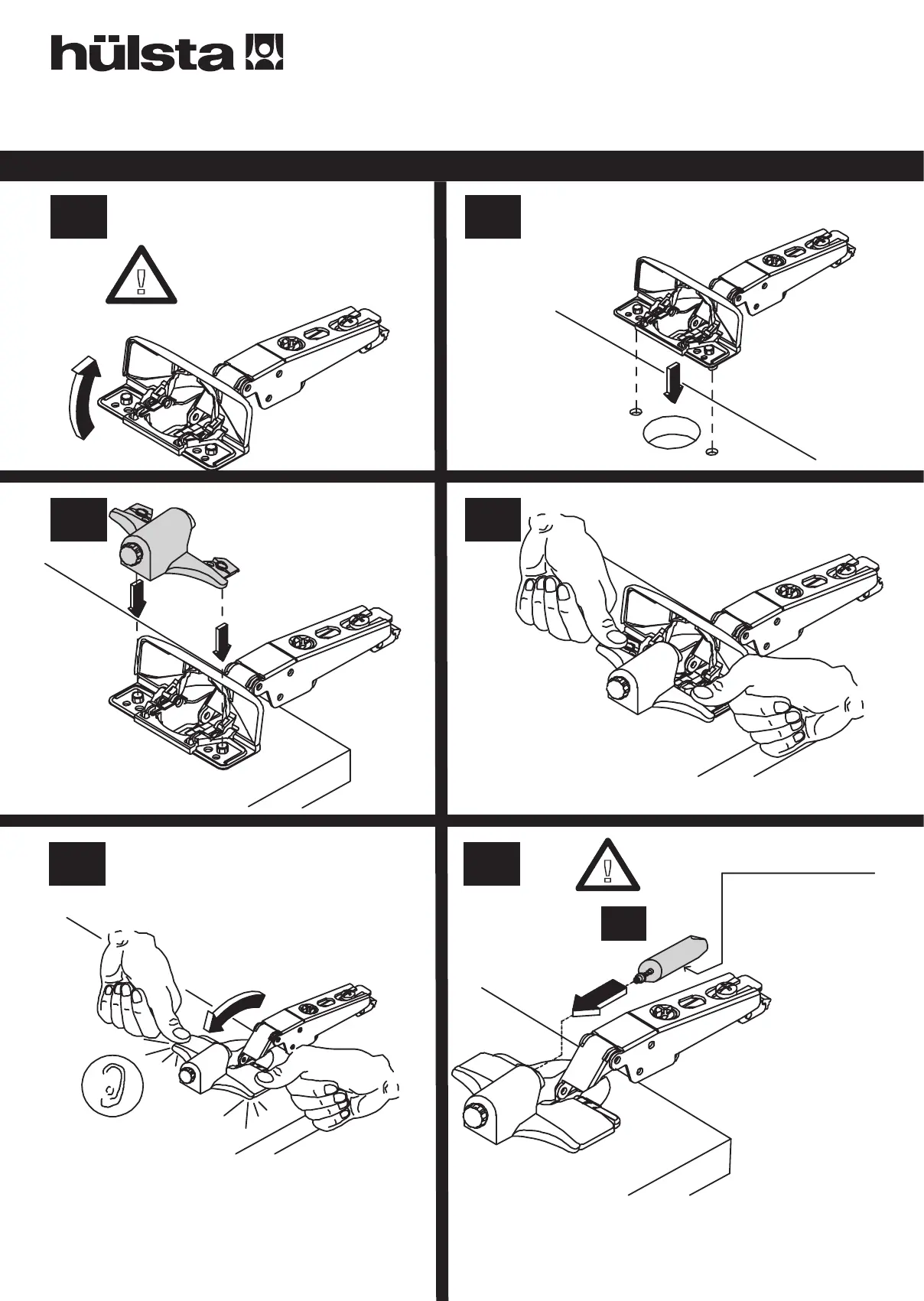 hülsta