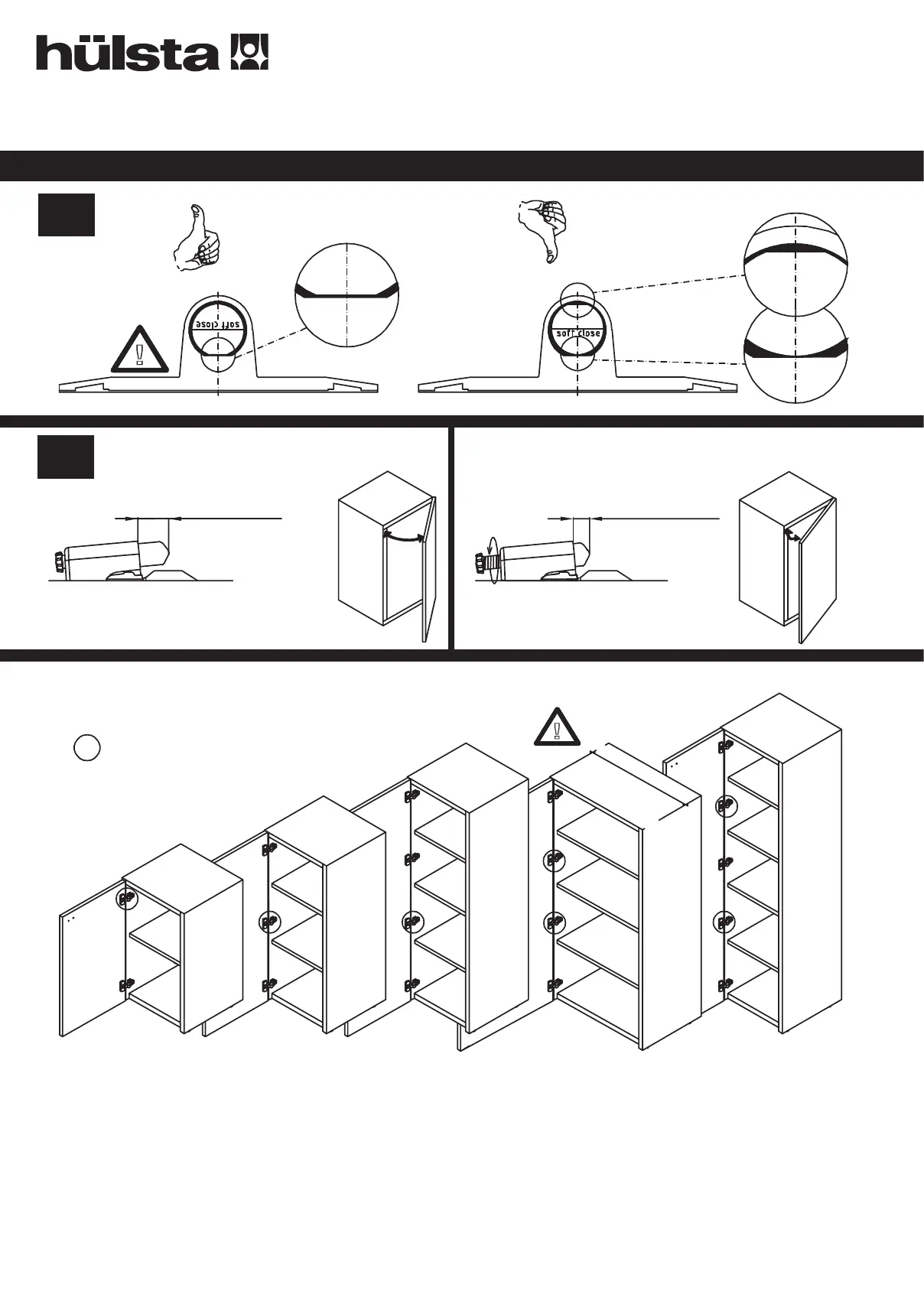 hülsta

soft close

soft close