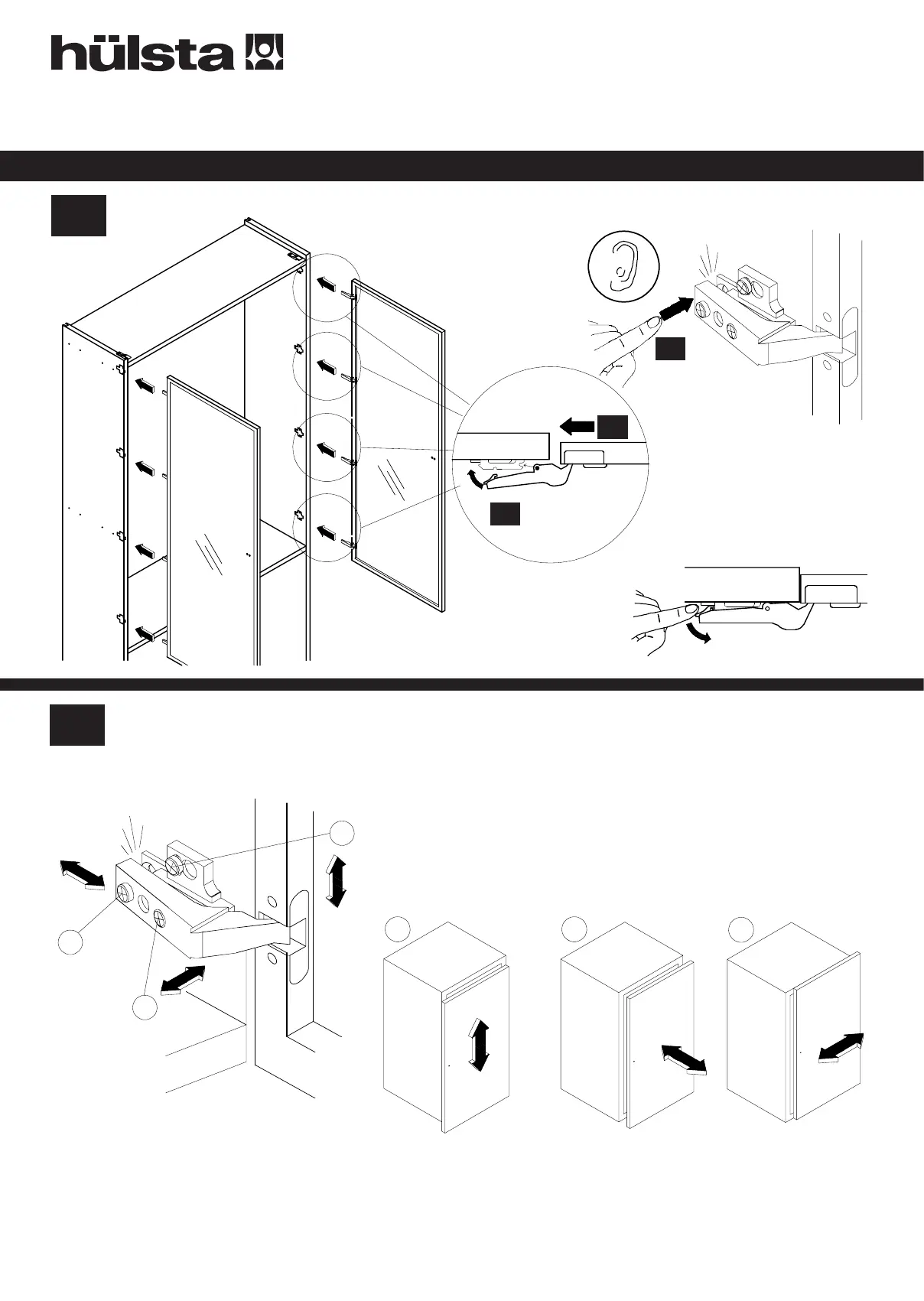 hülsta