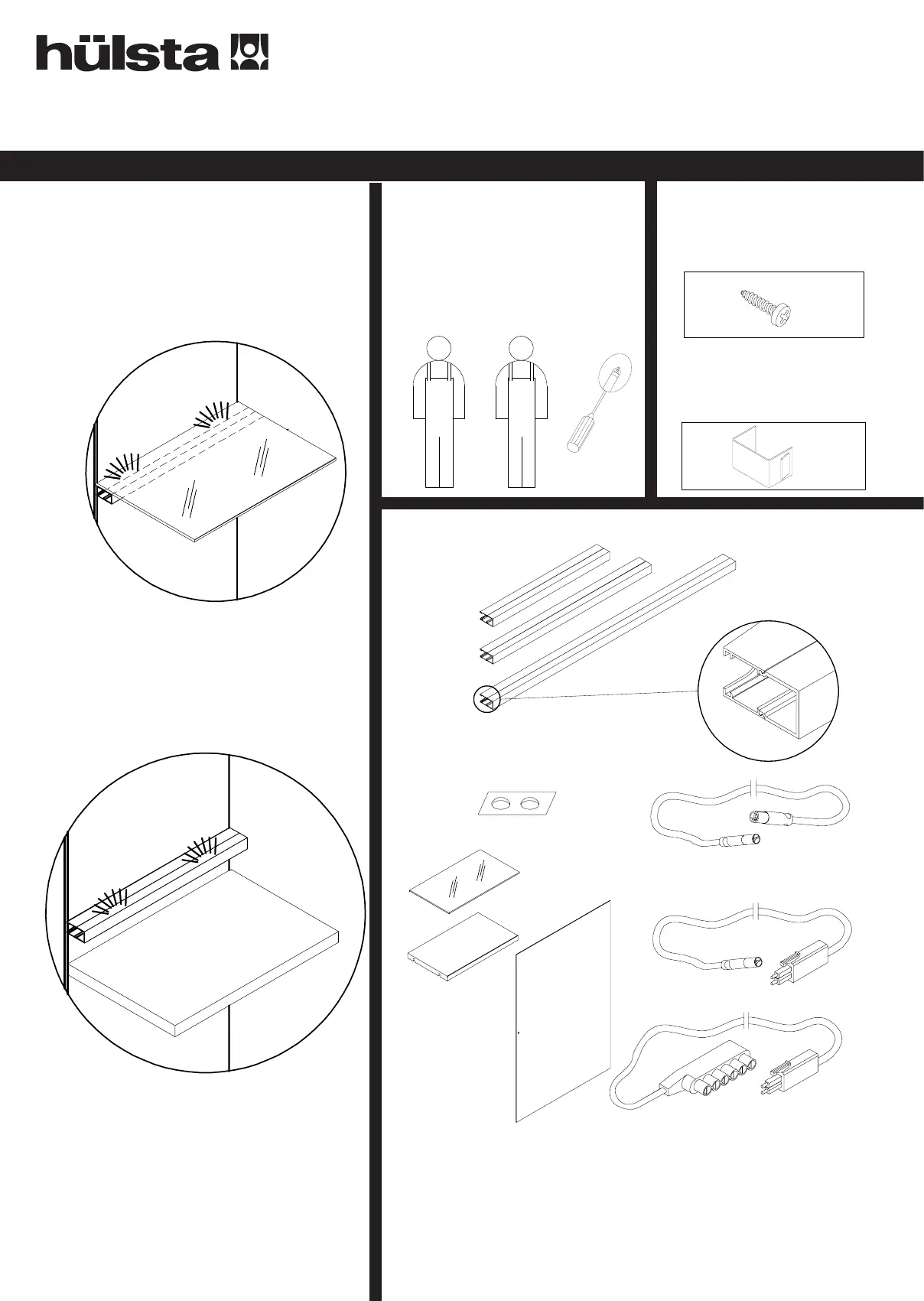 hülsta