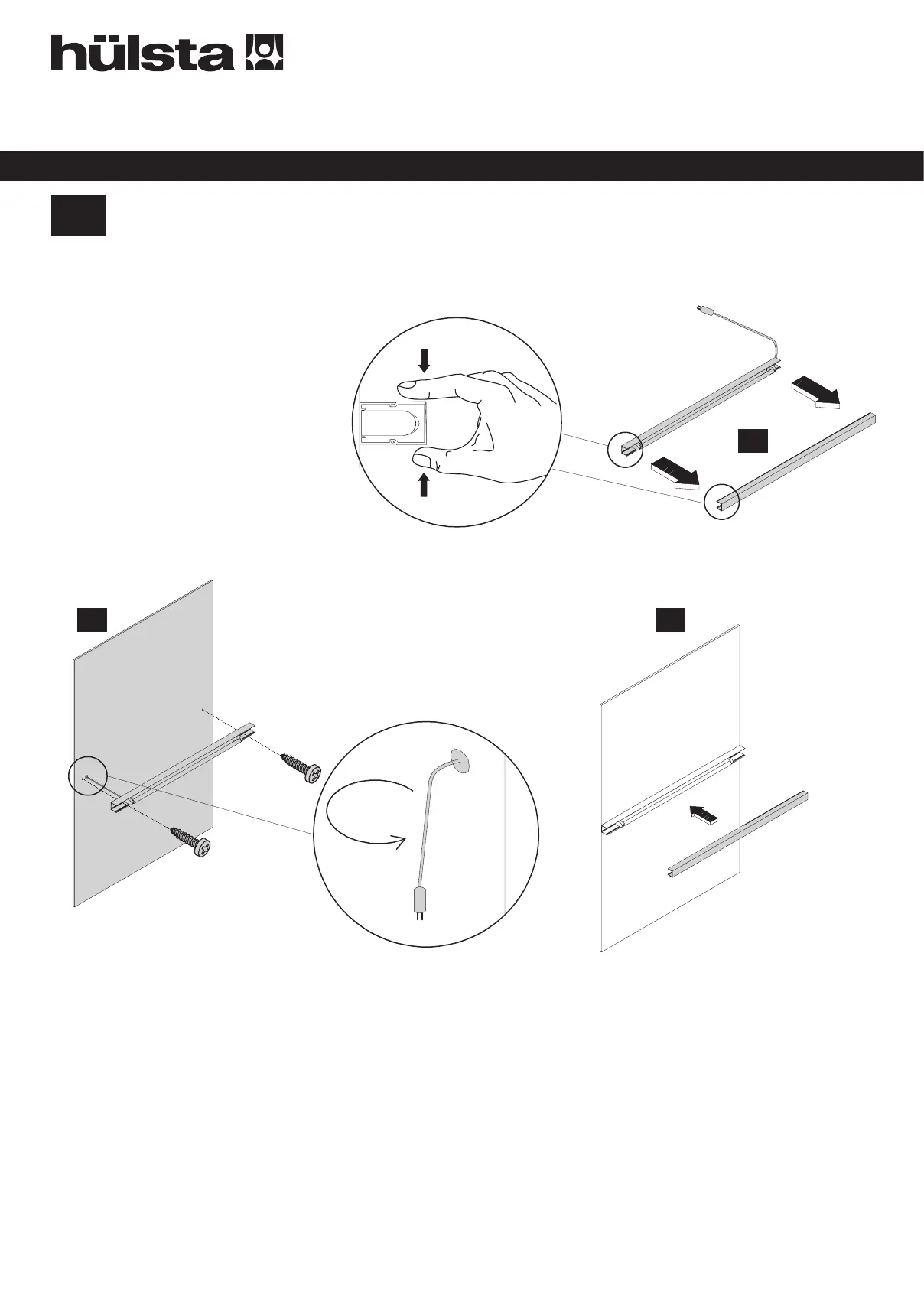 hülsta