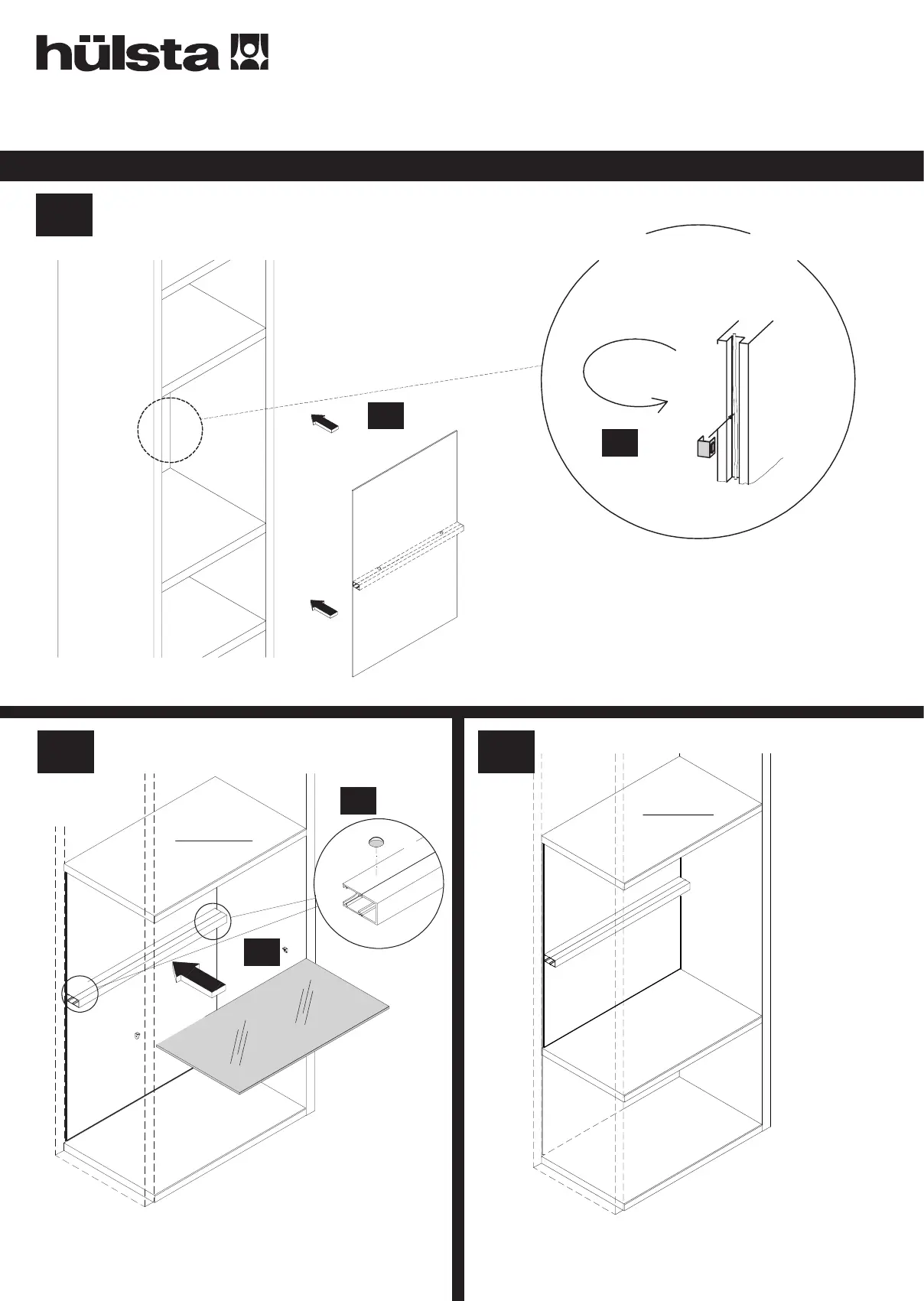 hülsta