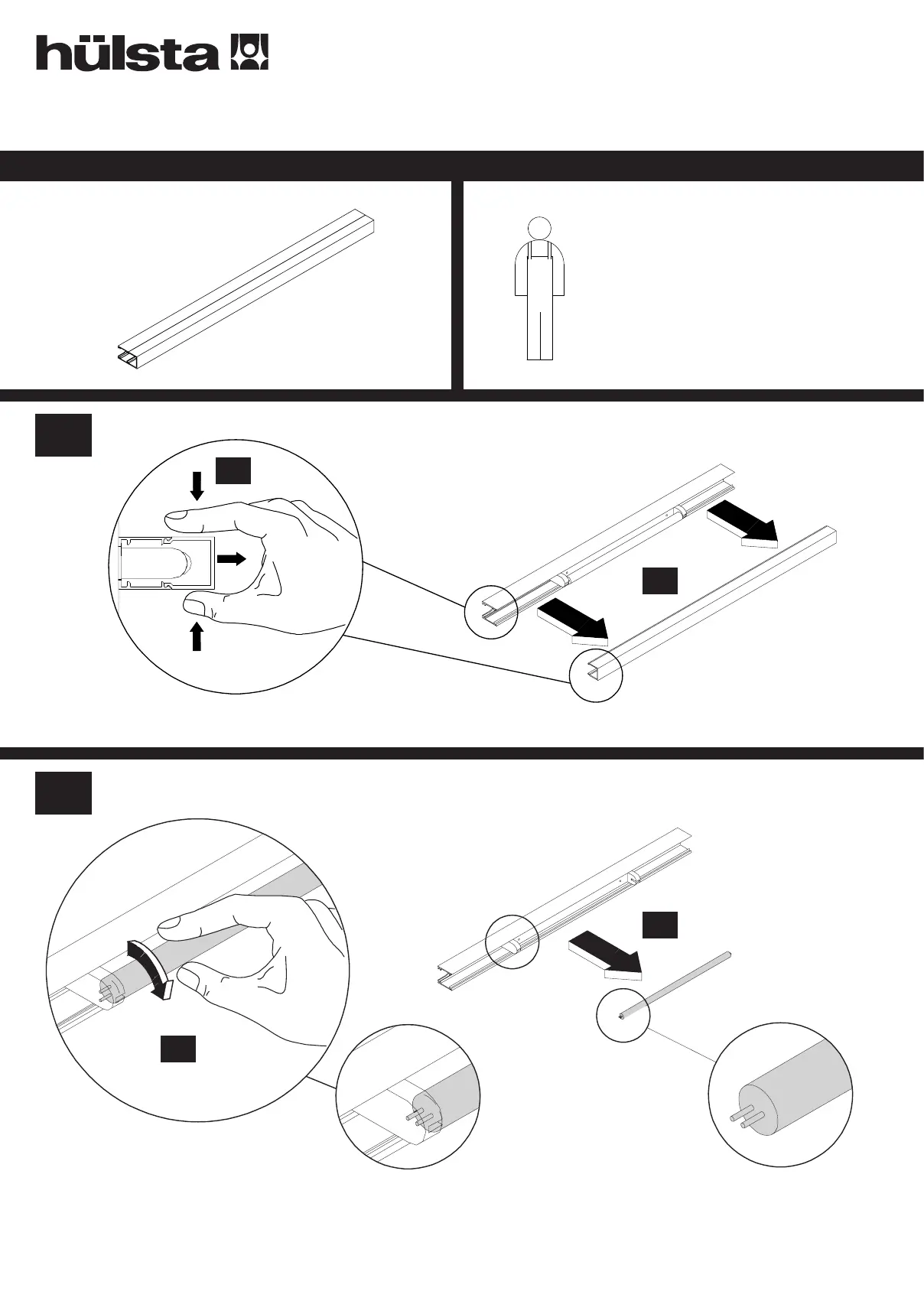 hülsta