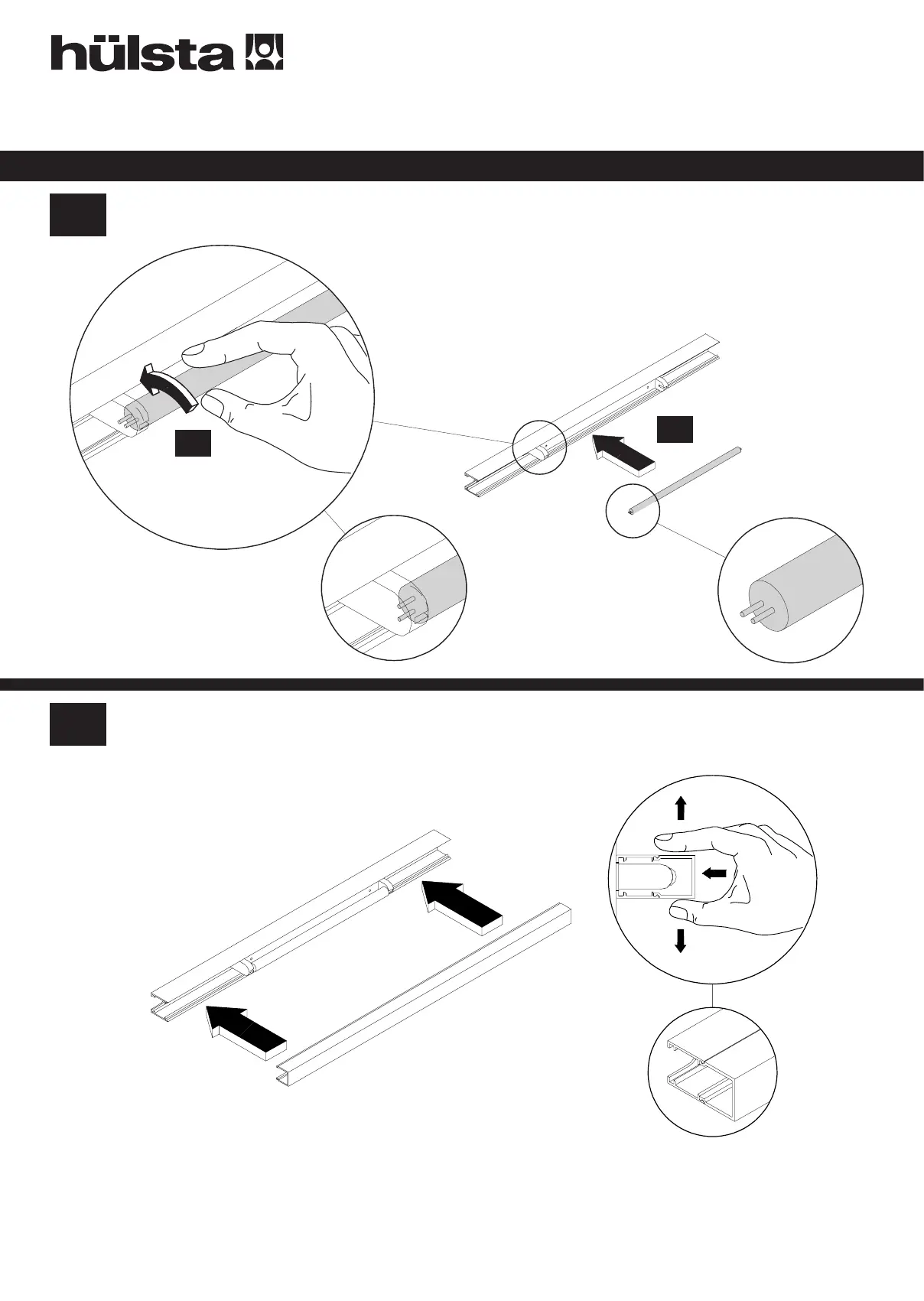 hülsta