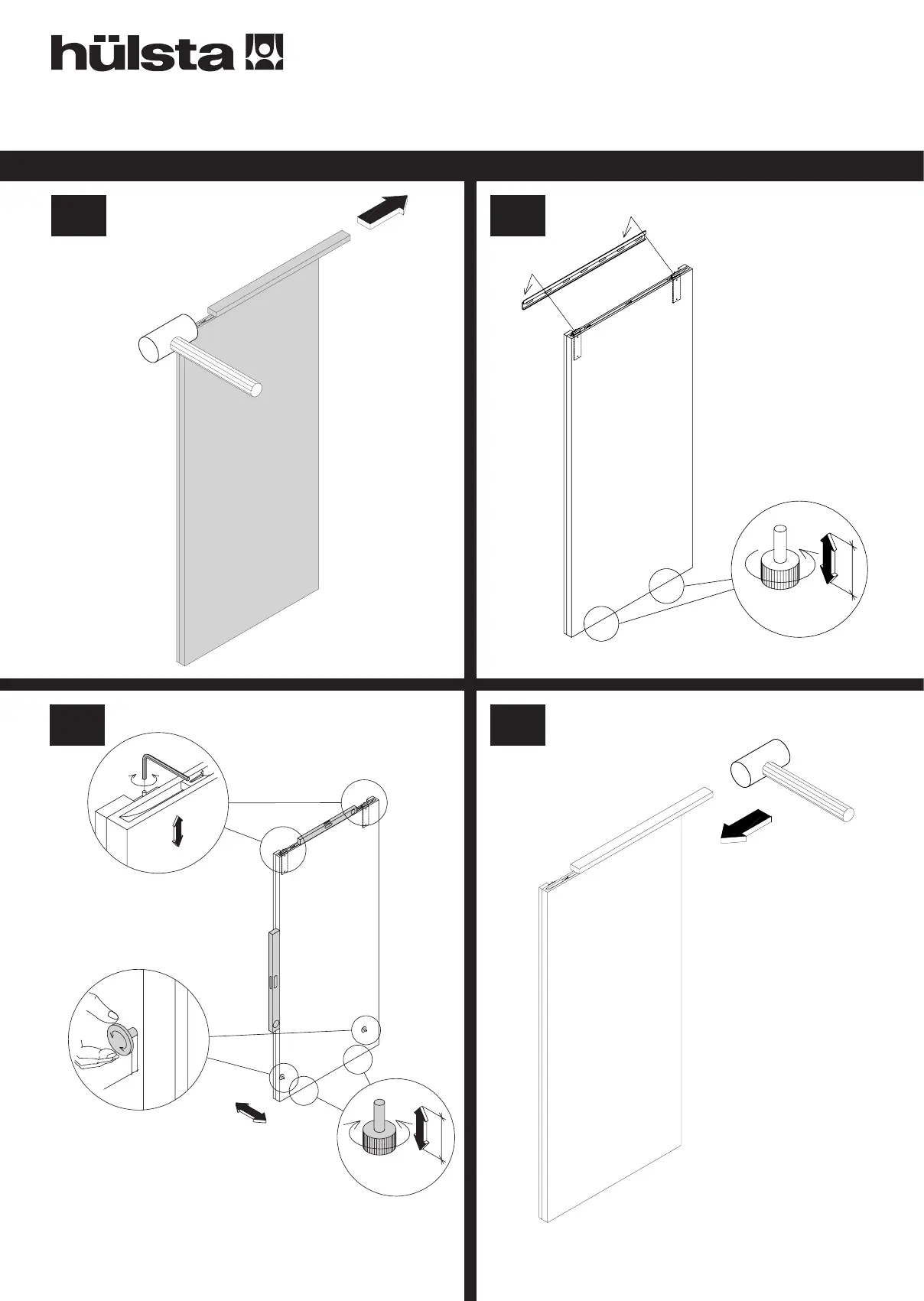 hülsta