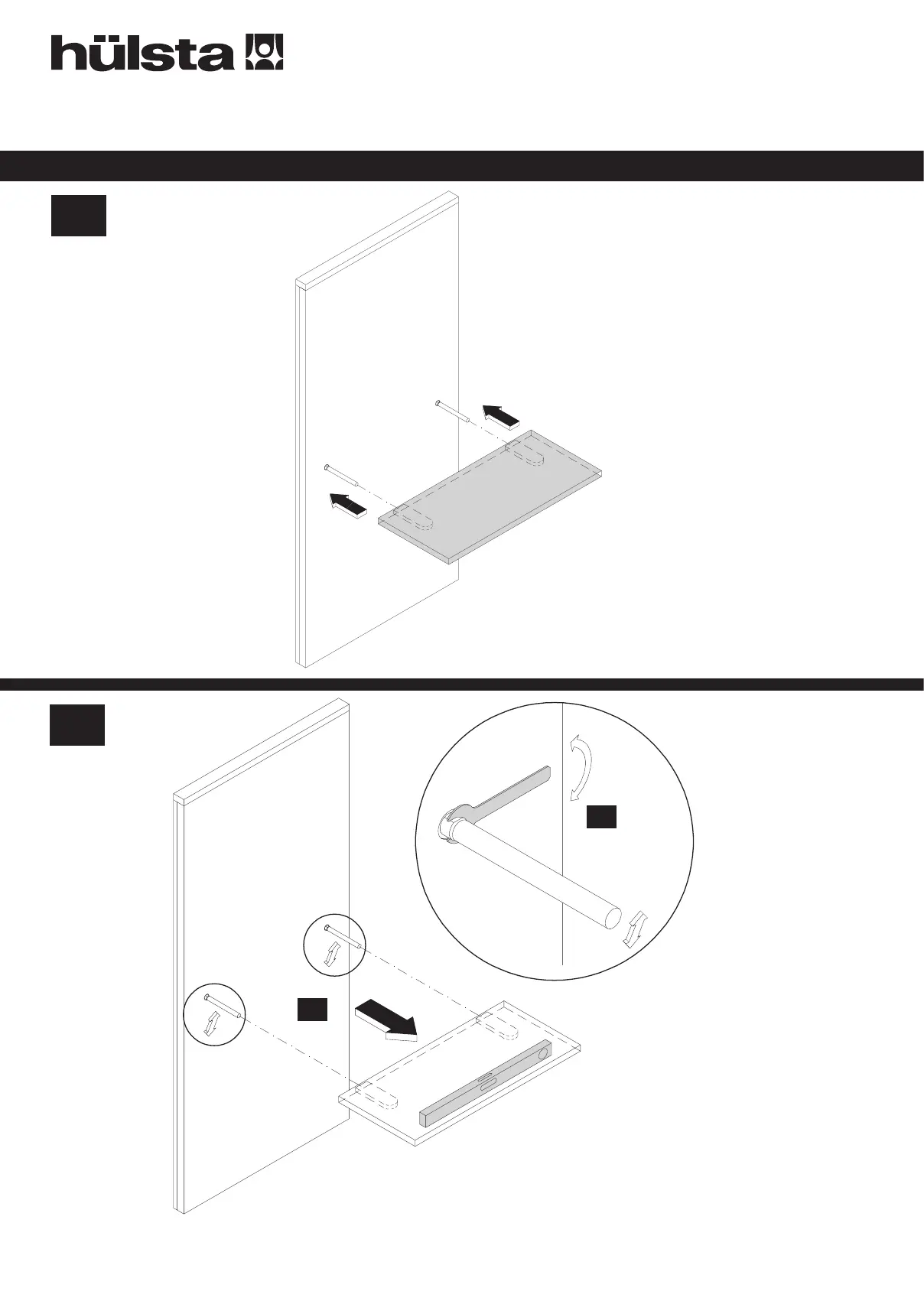 hülsta