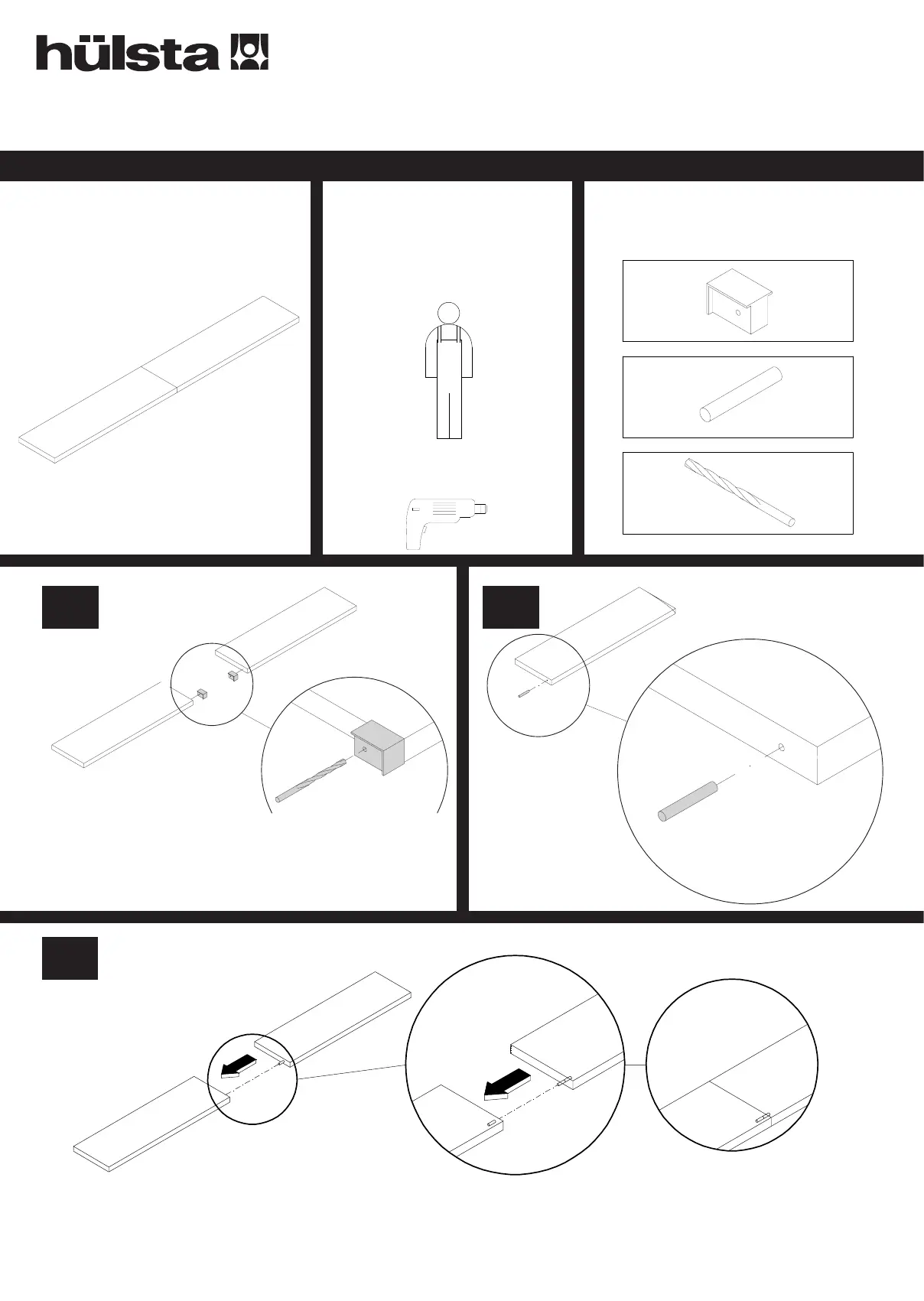 hülsta