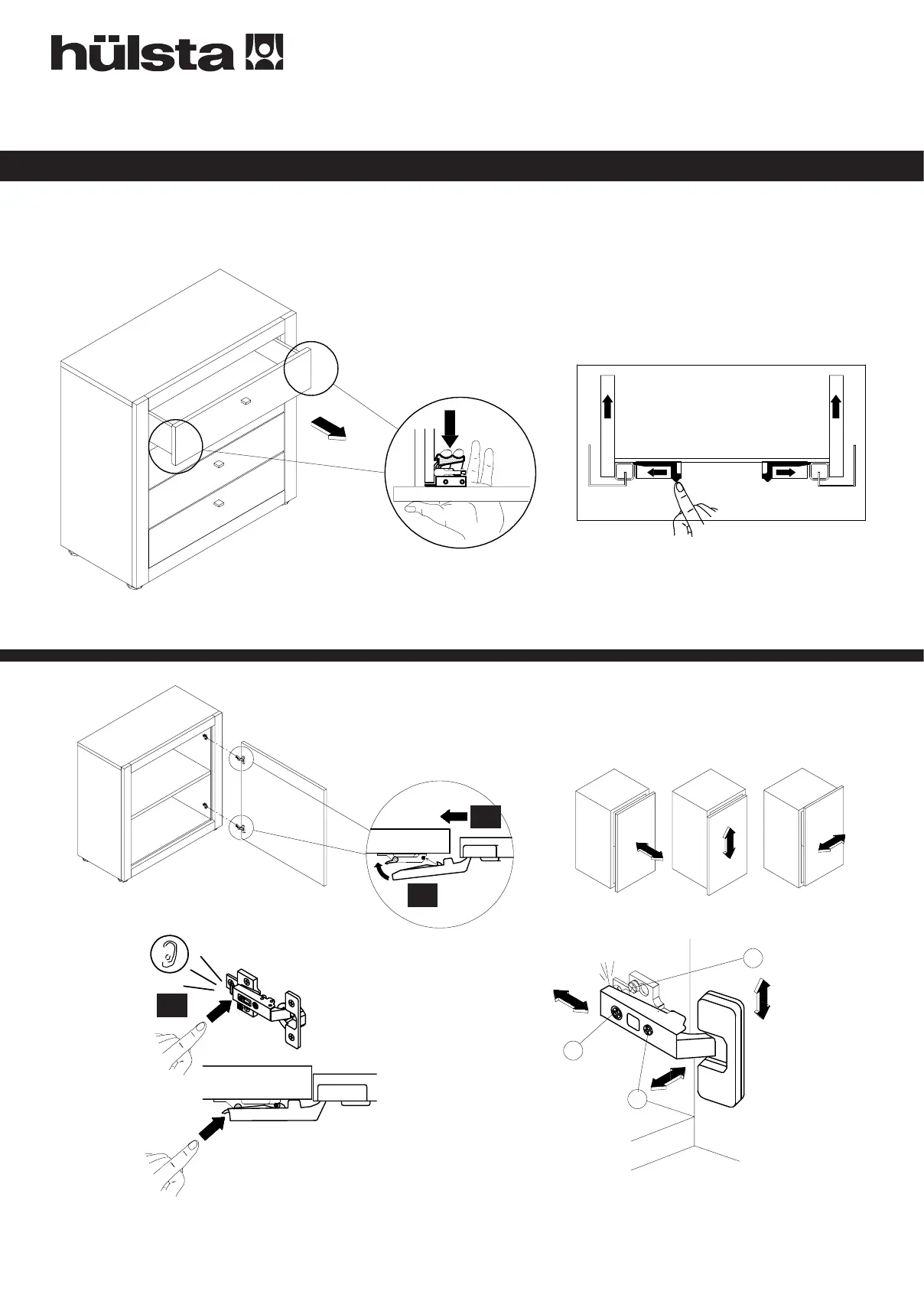 hülsta