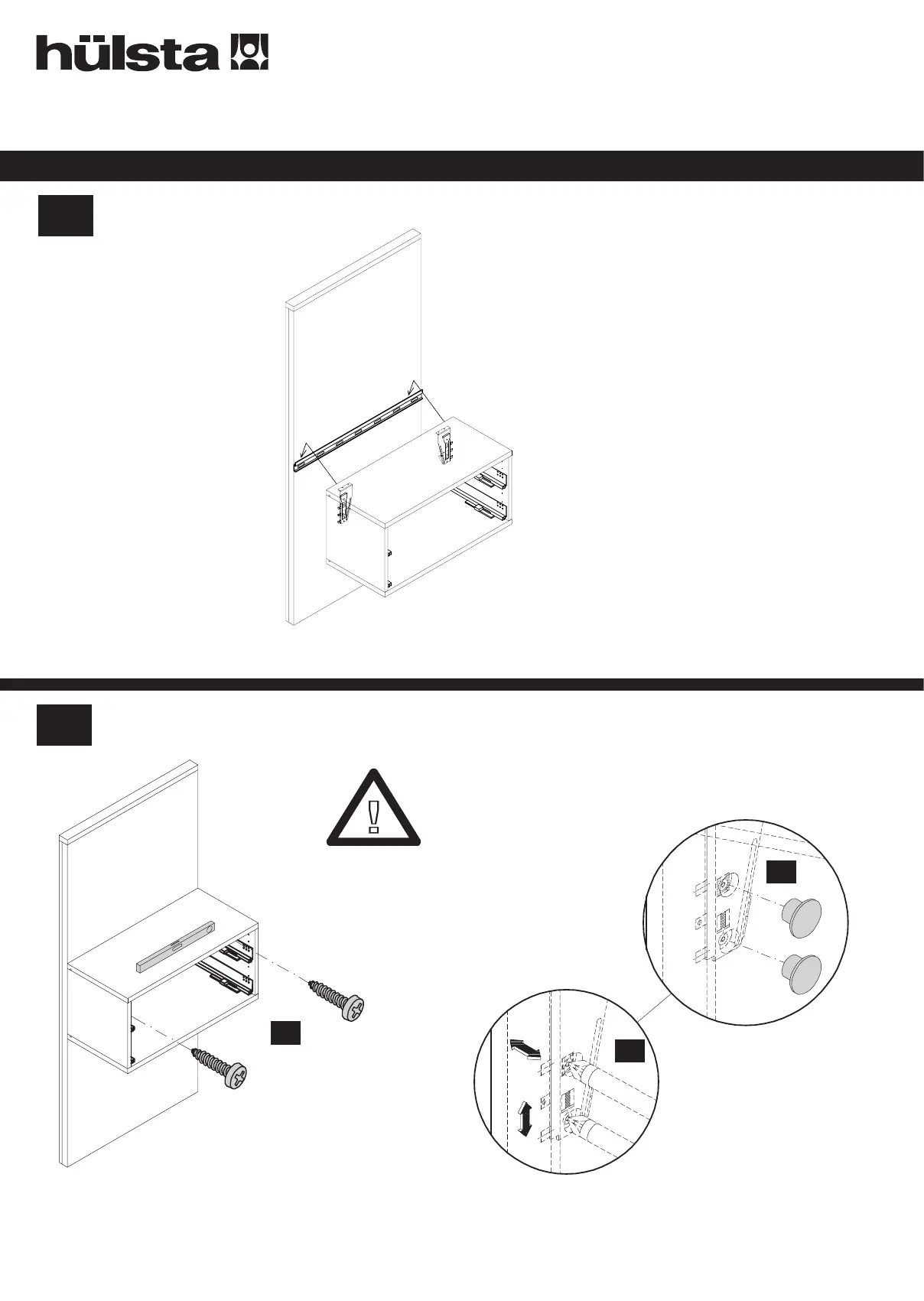 hülsta