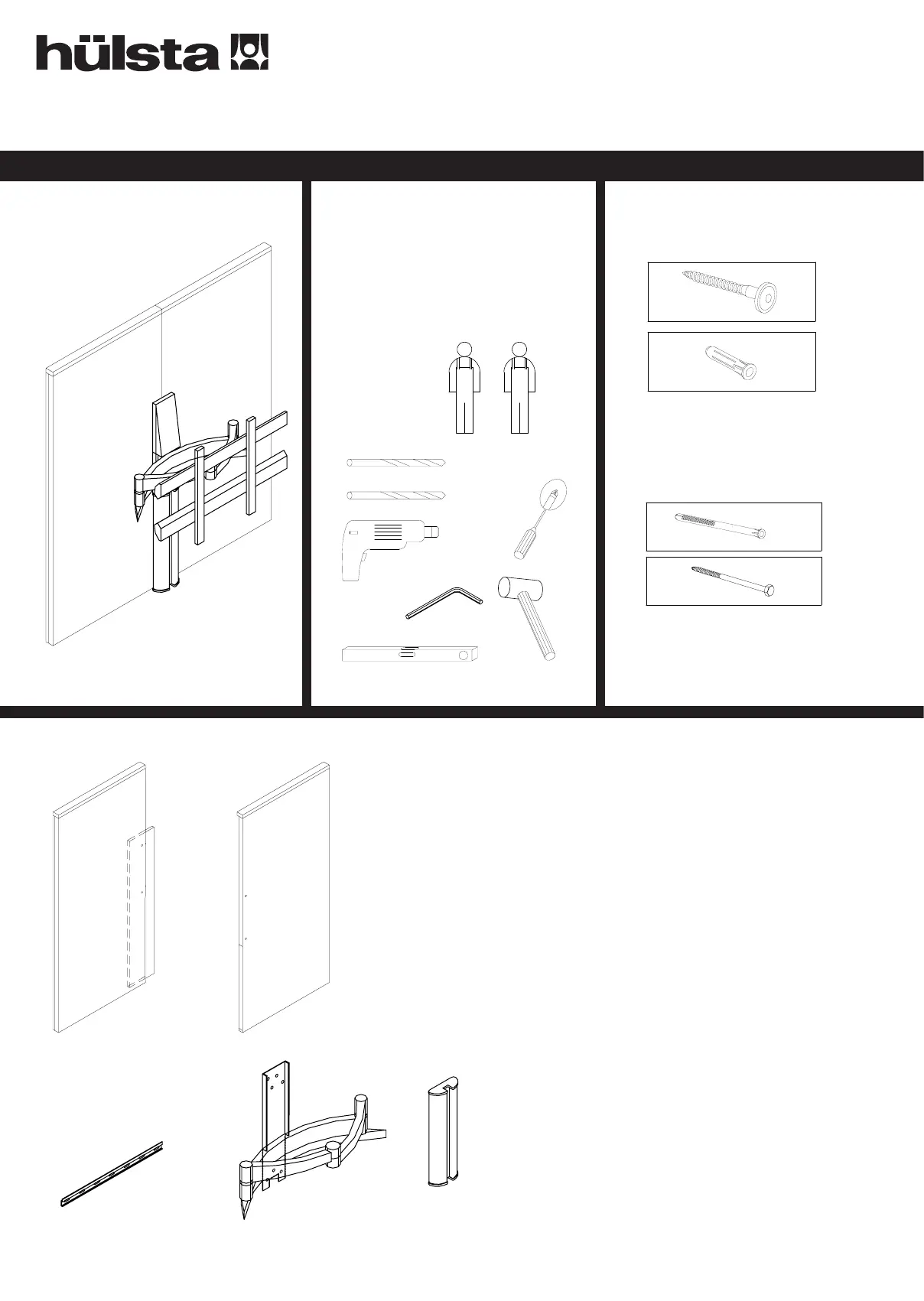 hülsta