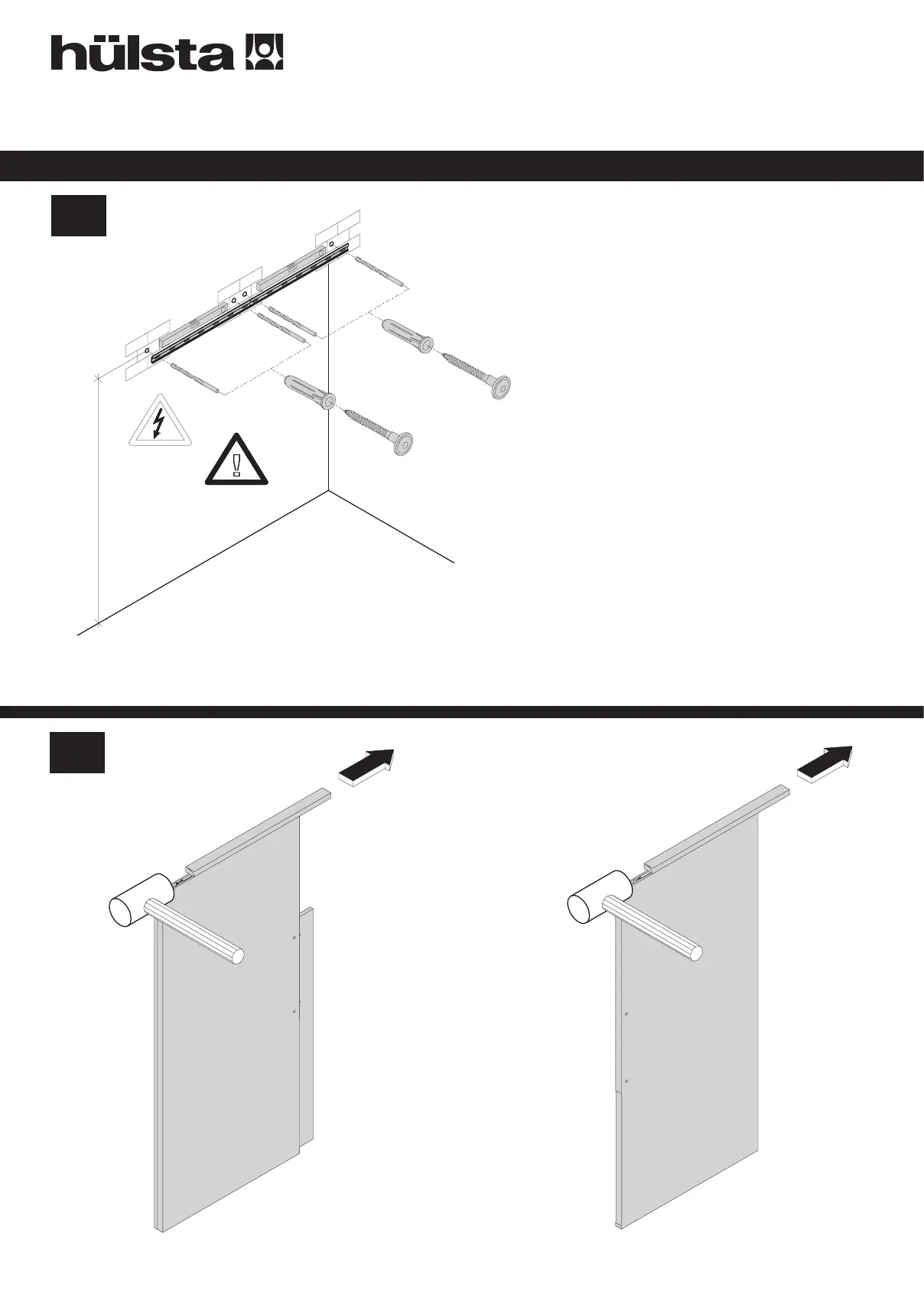 hülsta