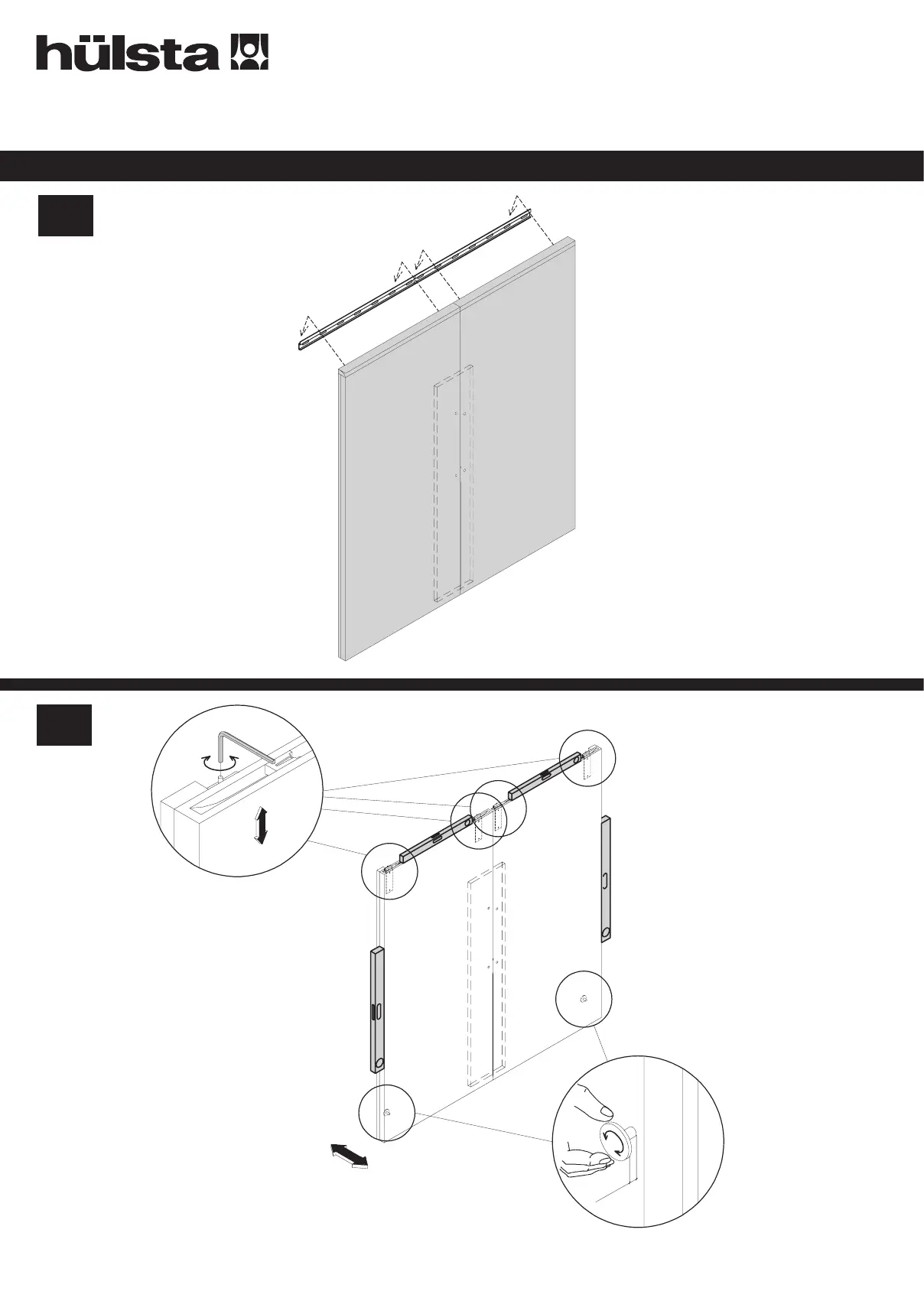 hülsta