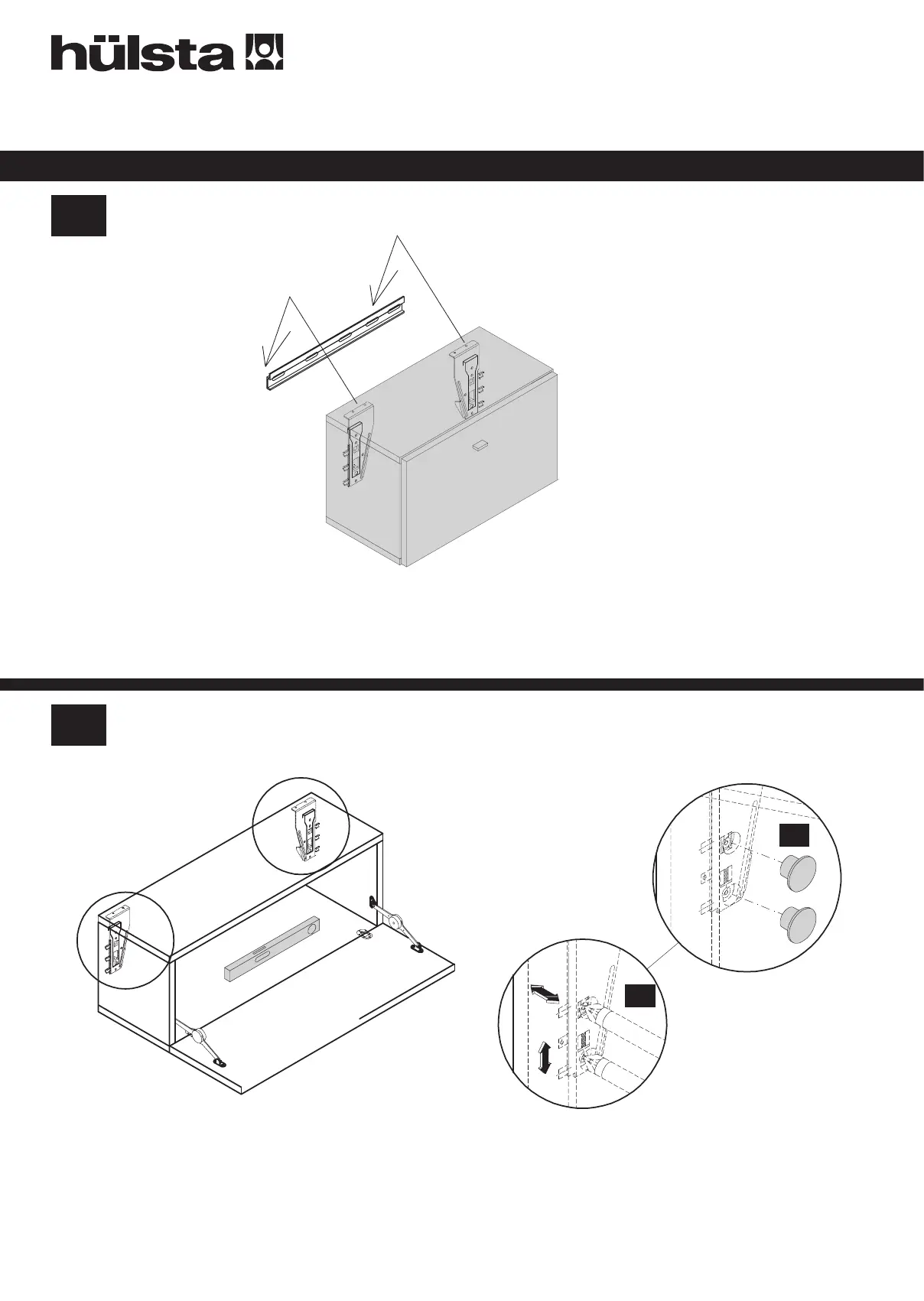 hülsta