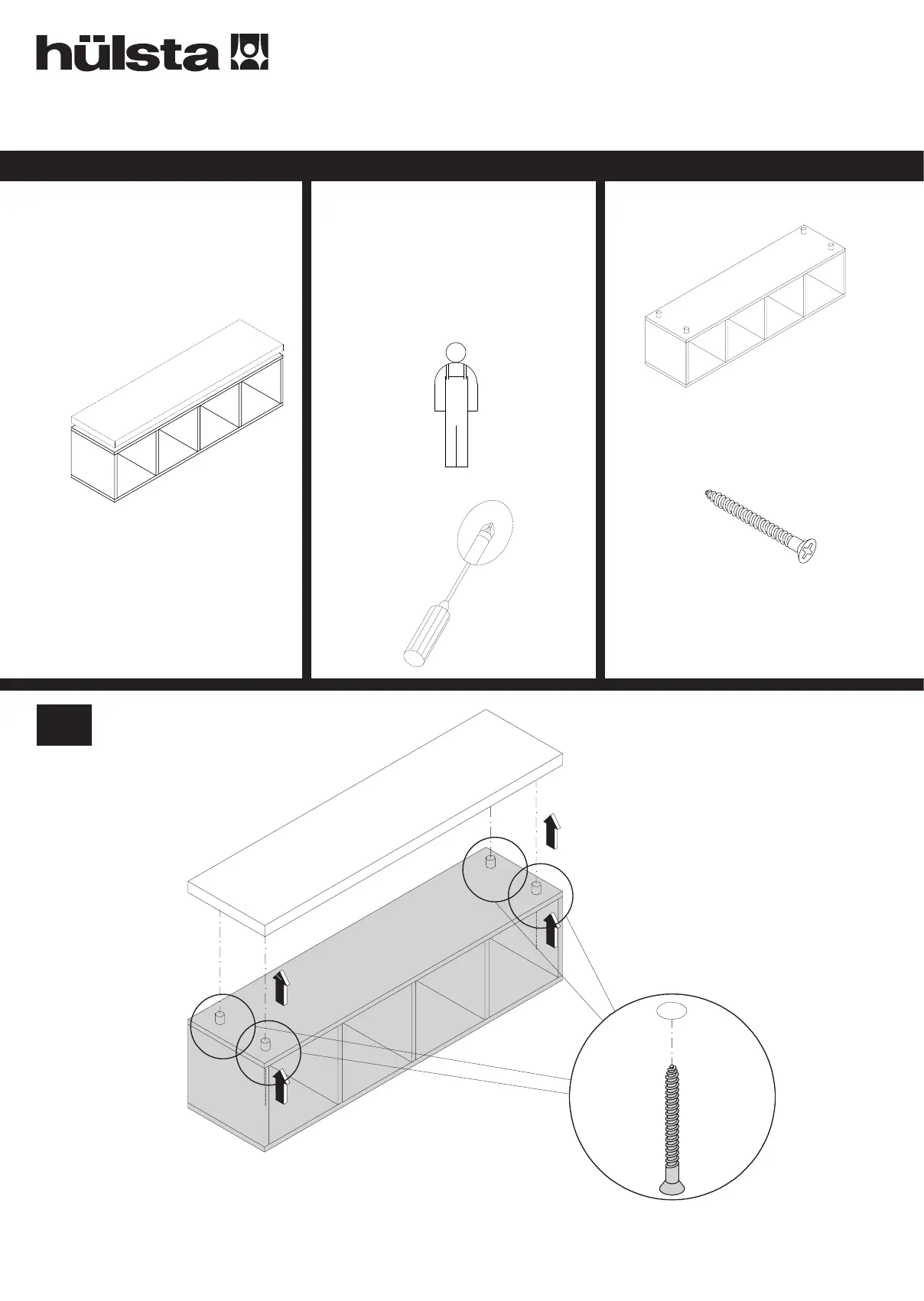 hülsta