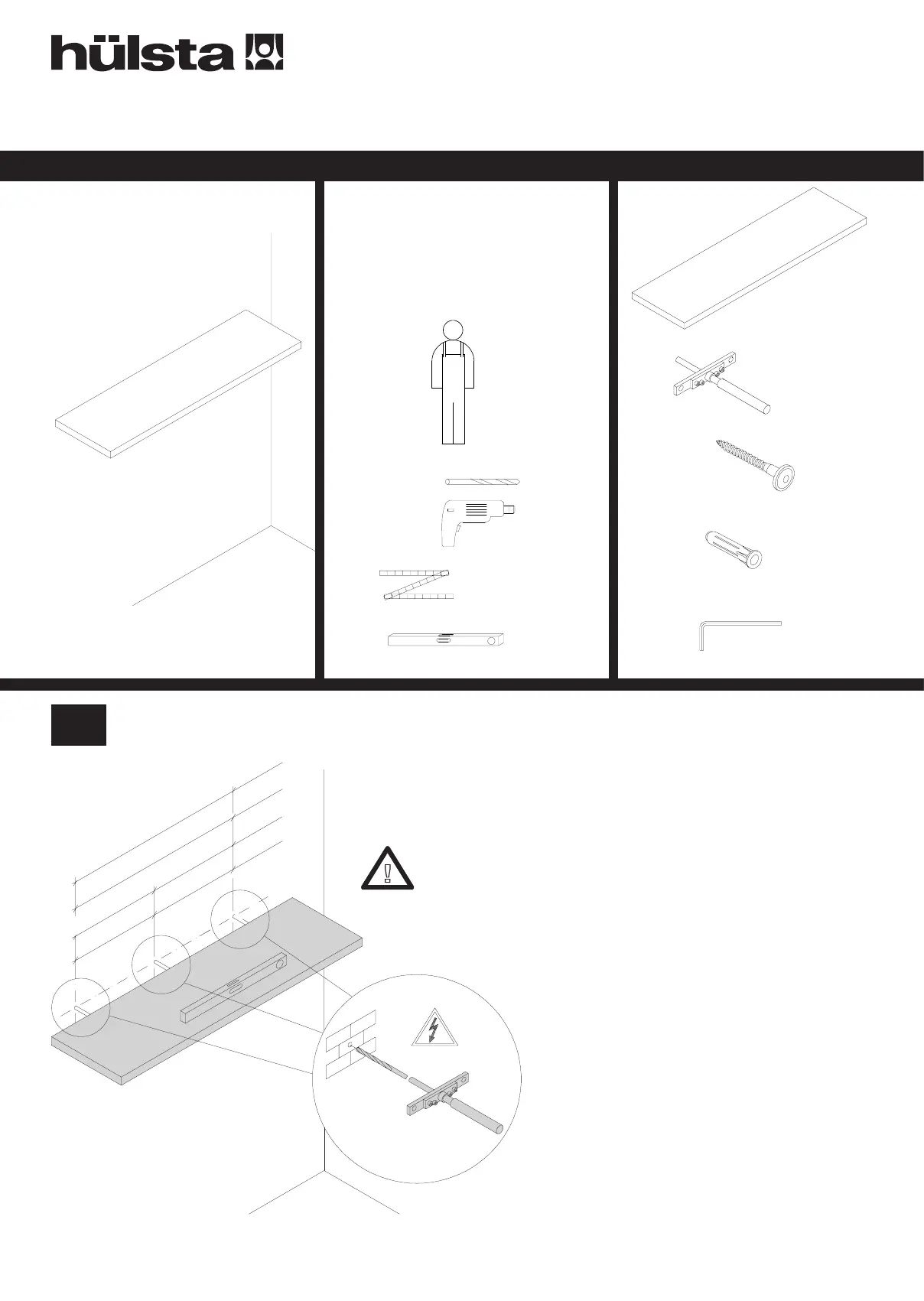 hülsta