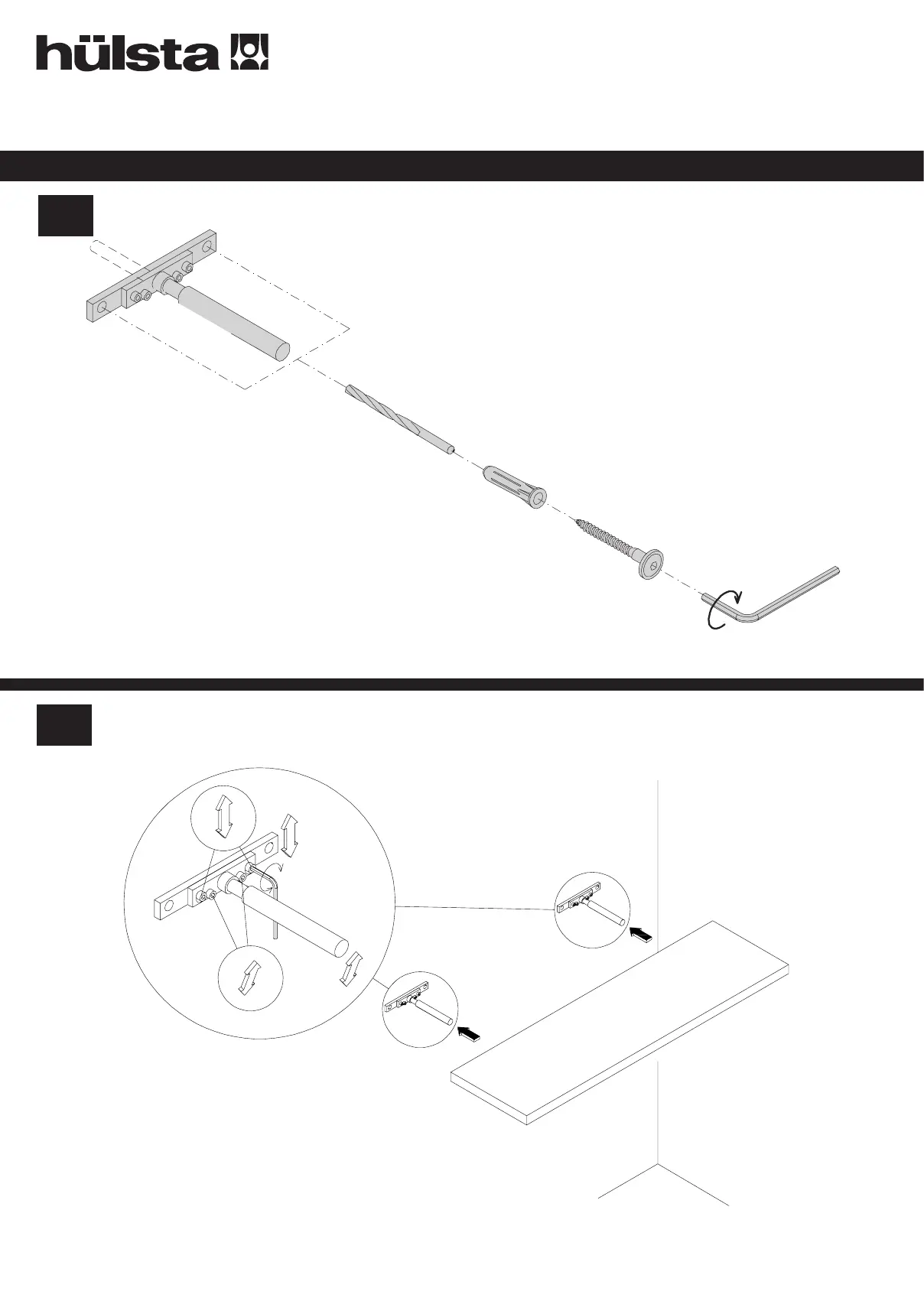 hülsta