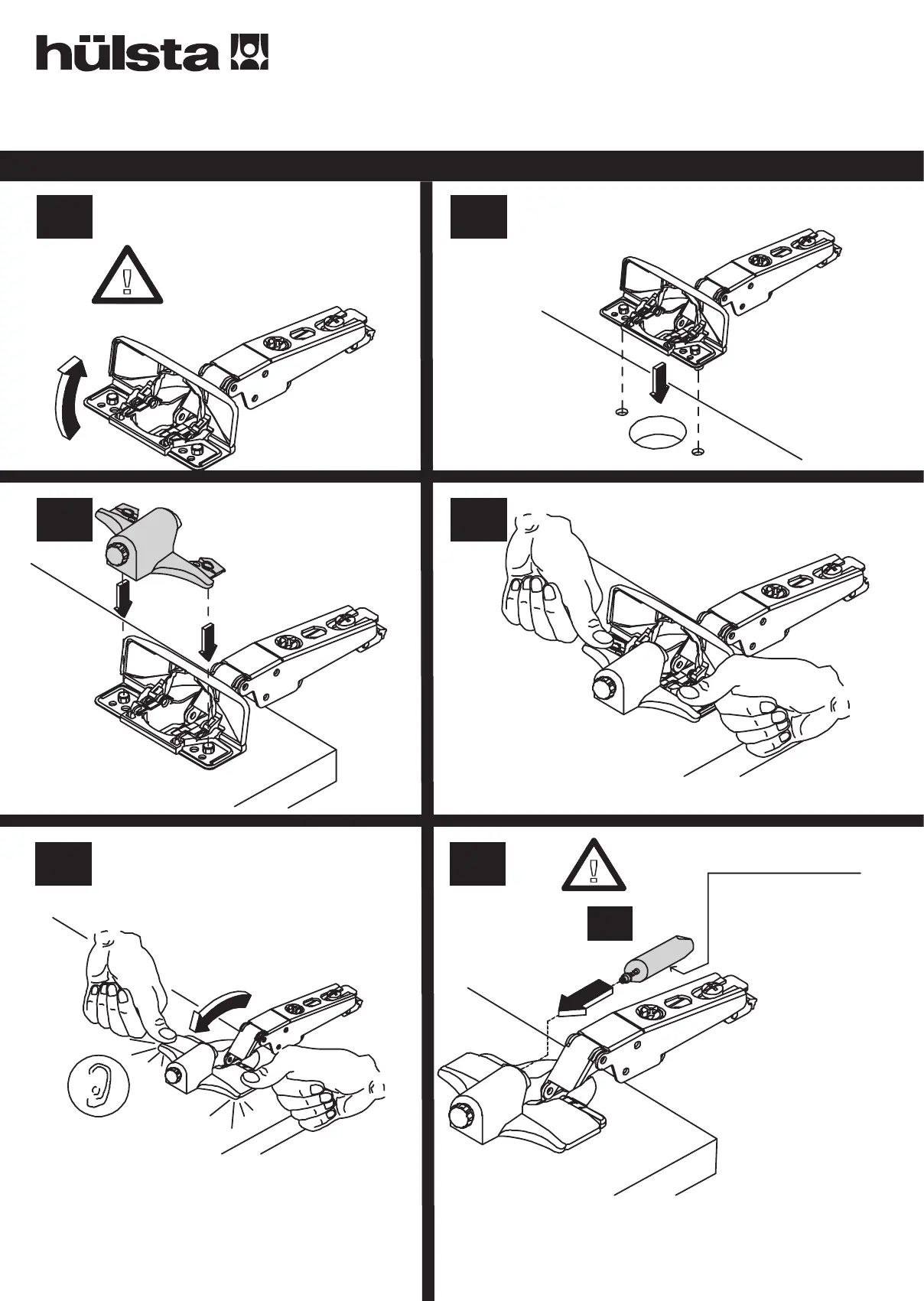 hülsta