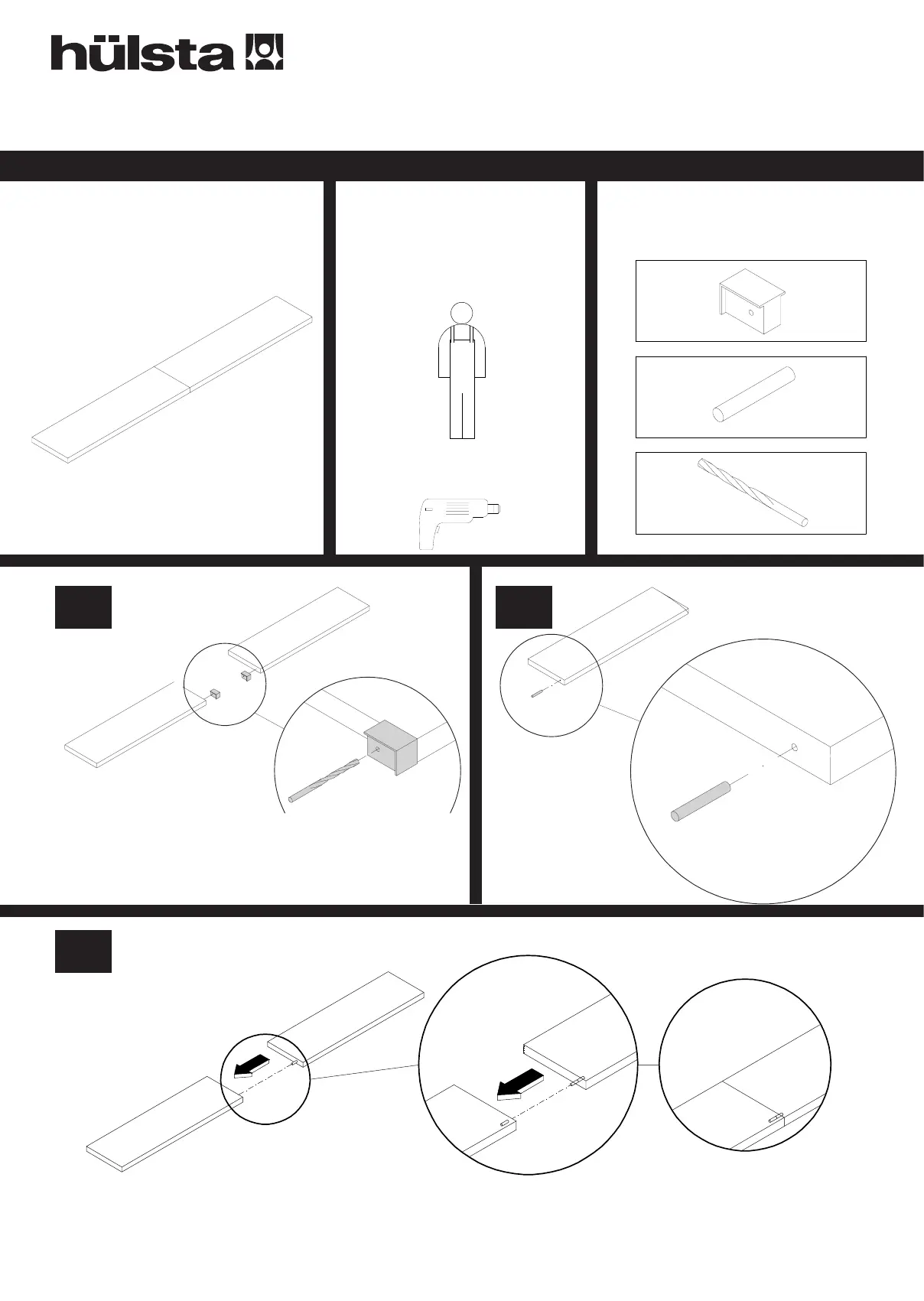 hülsta