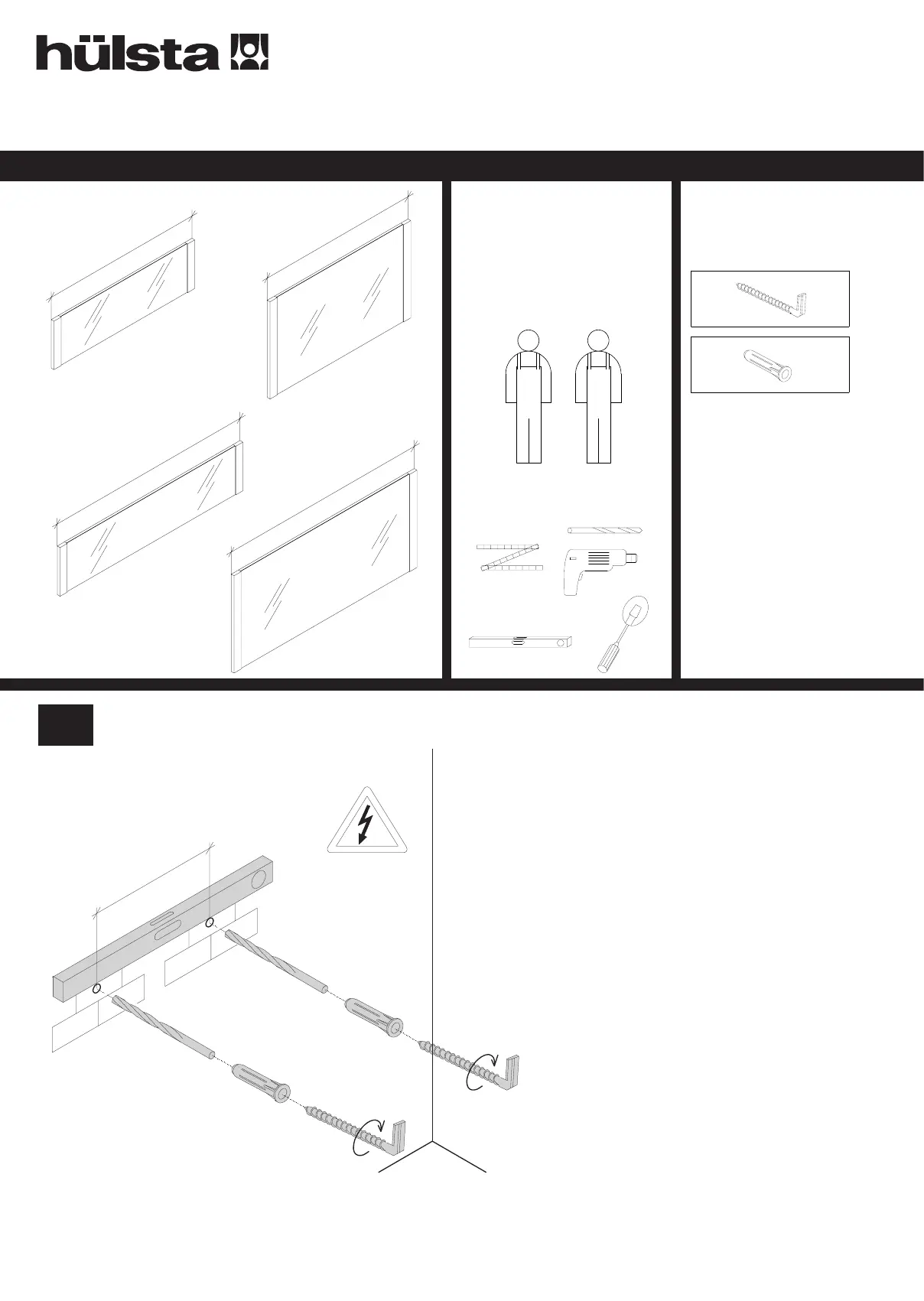 hülsta