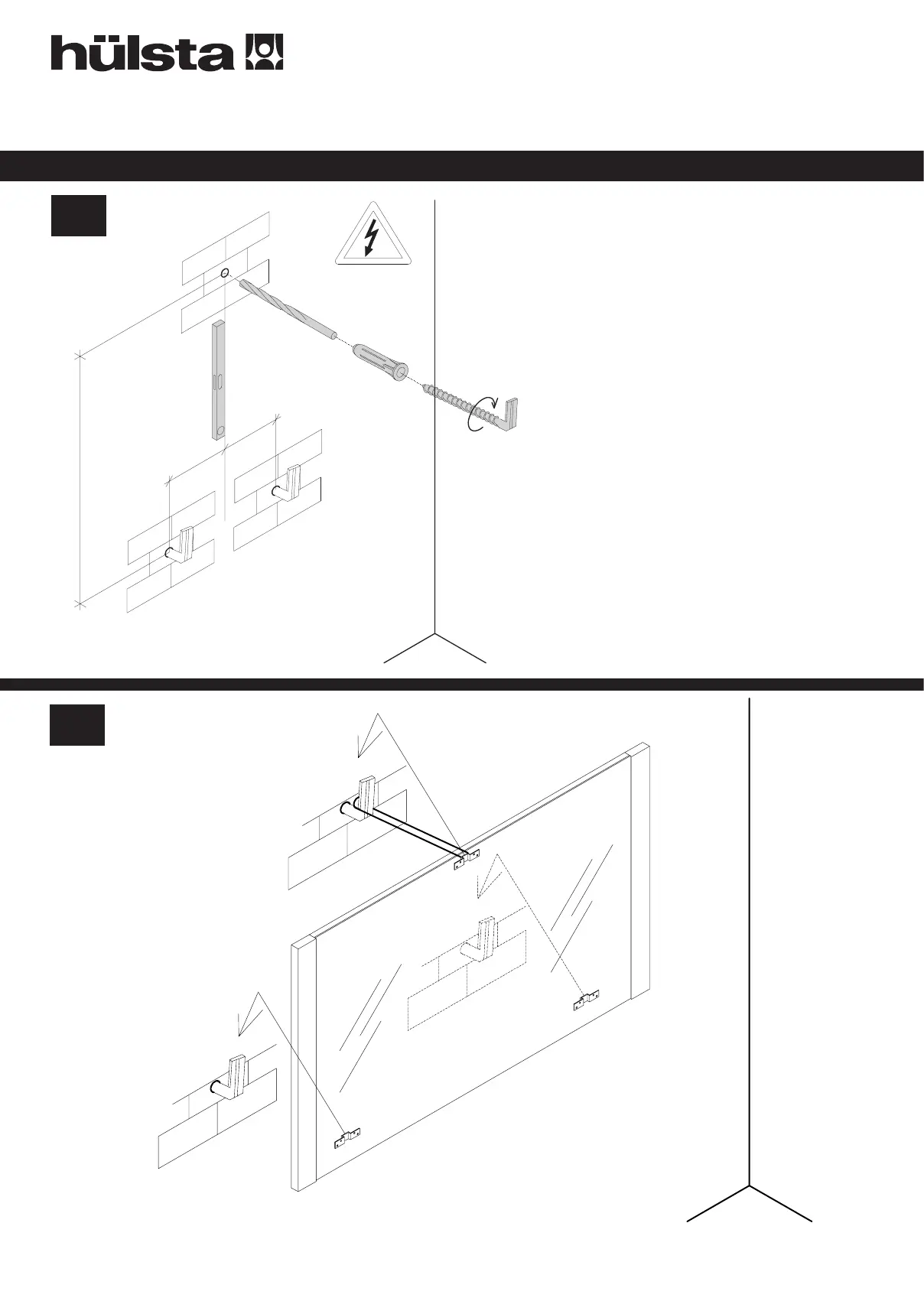 hülsta