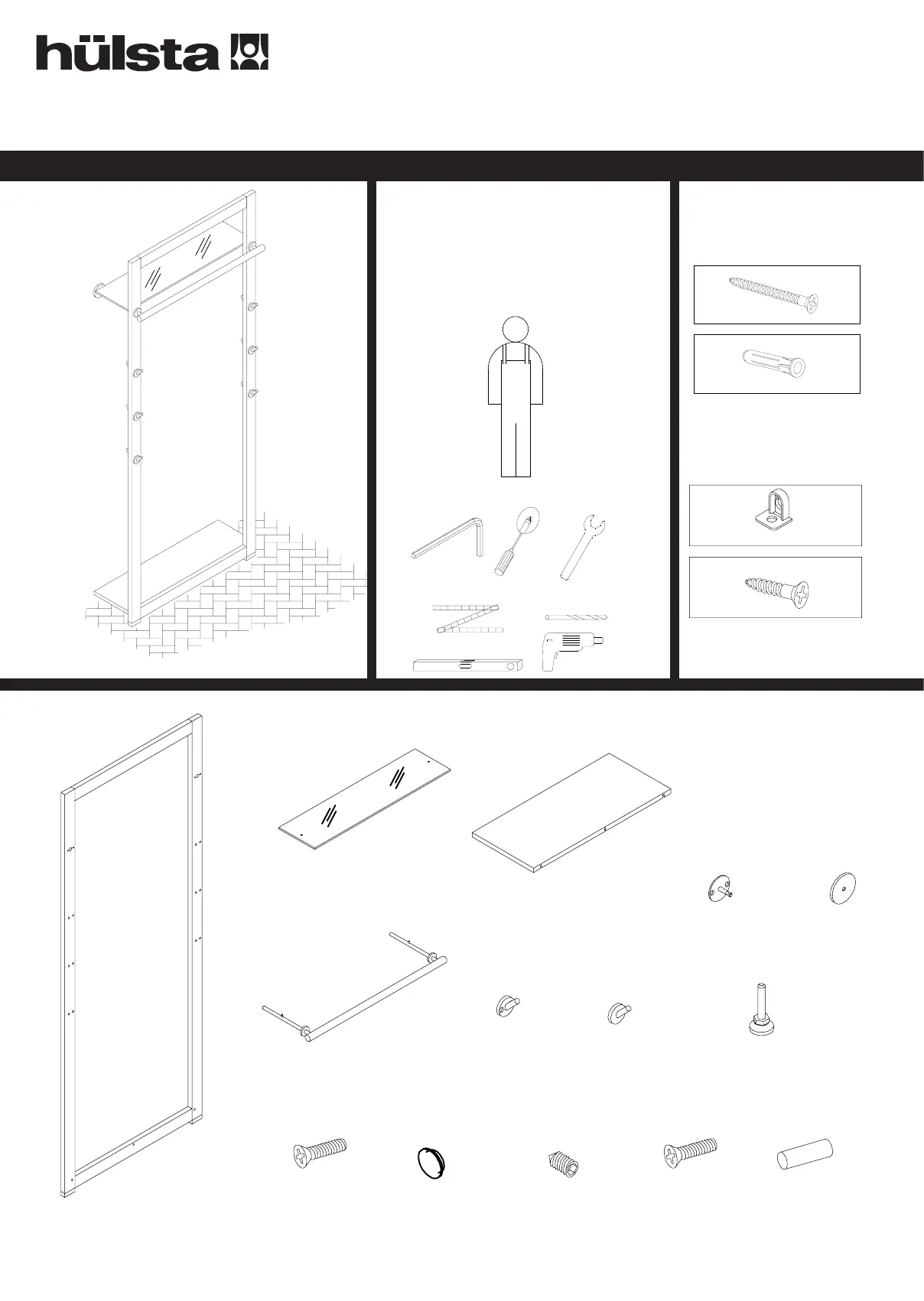 hülsta