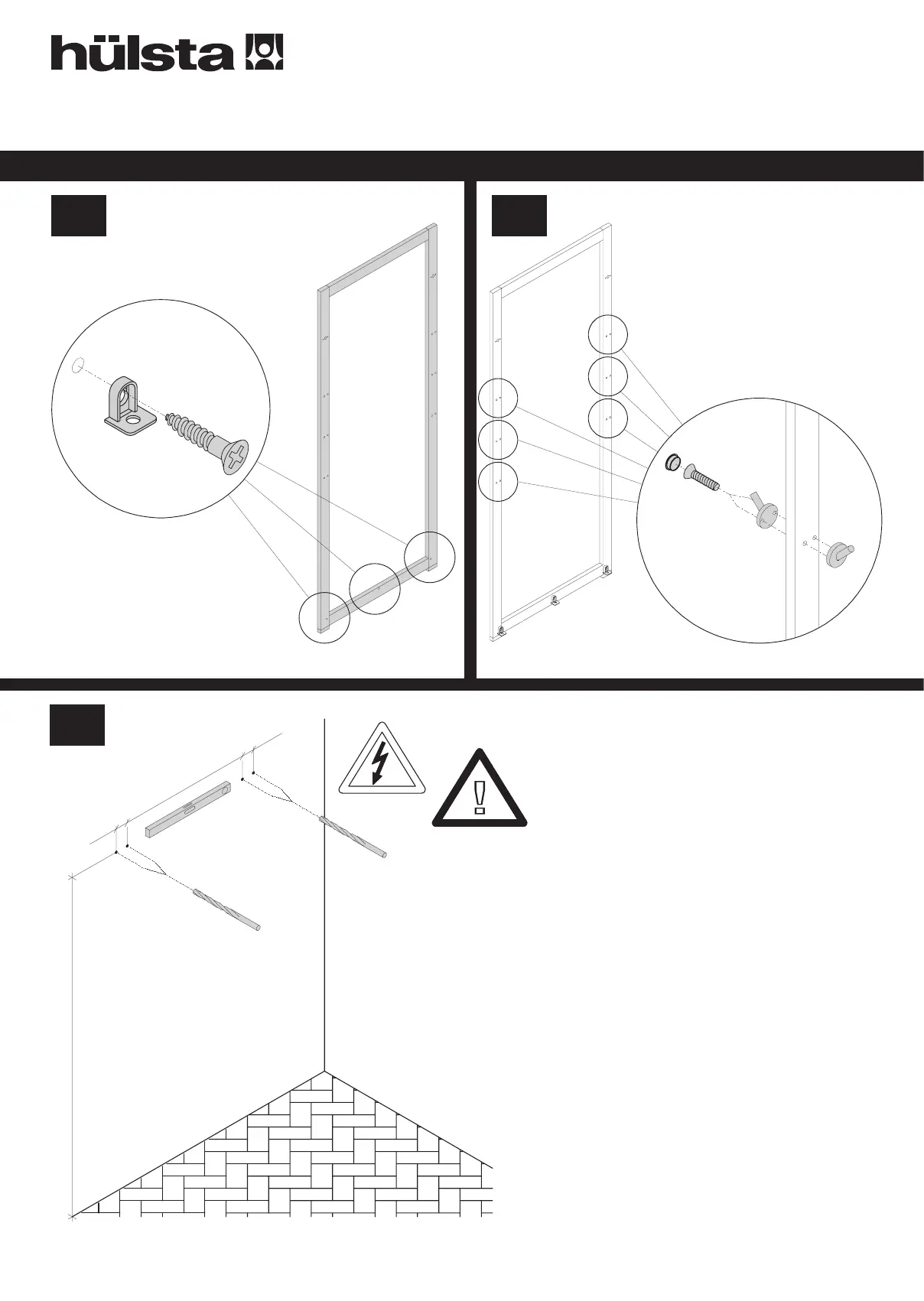 hülsta