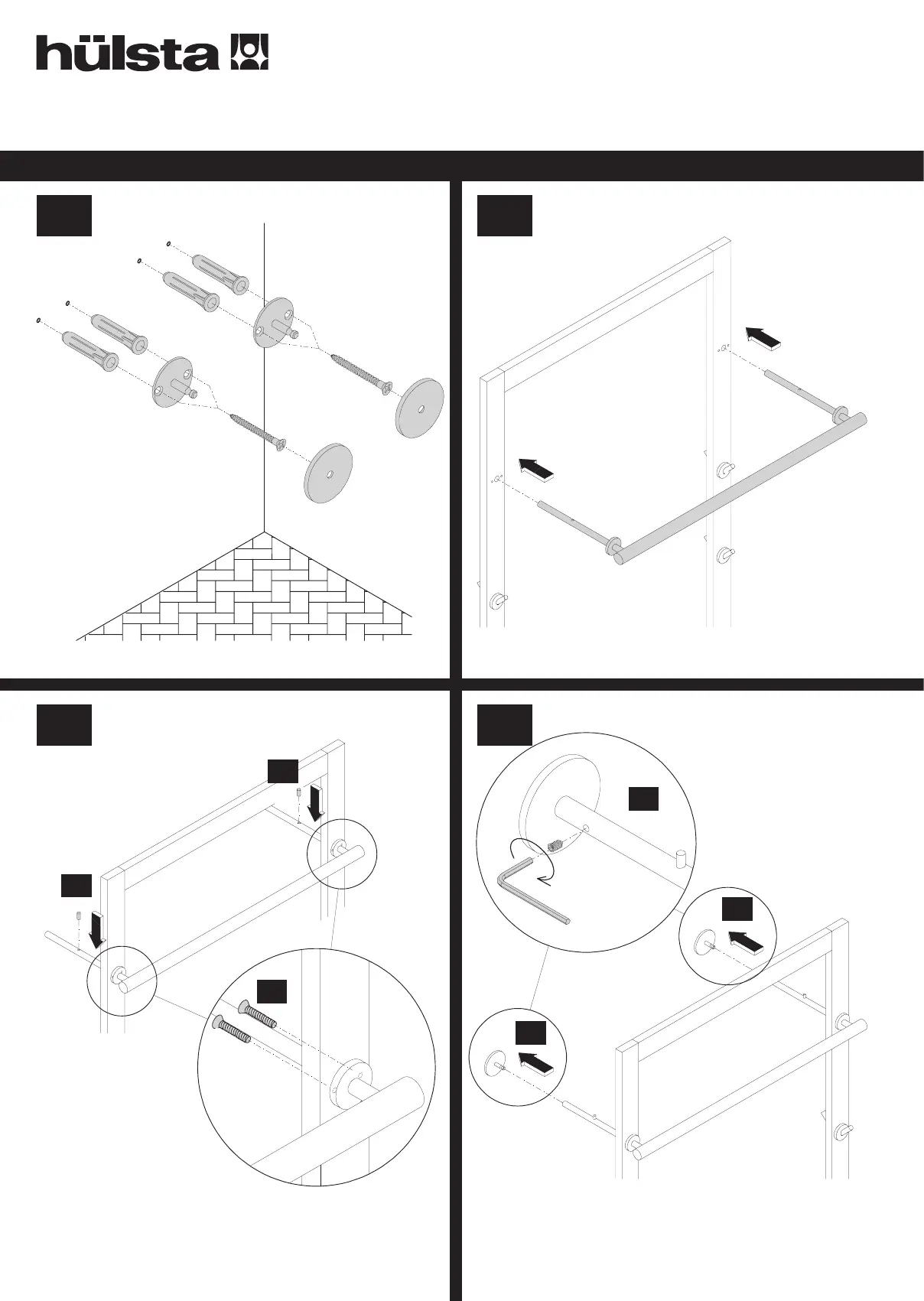 hülsta