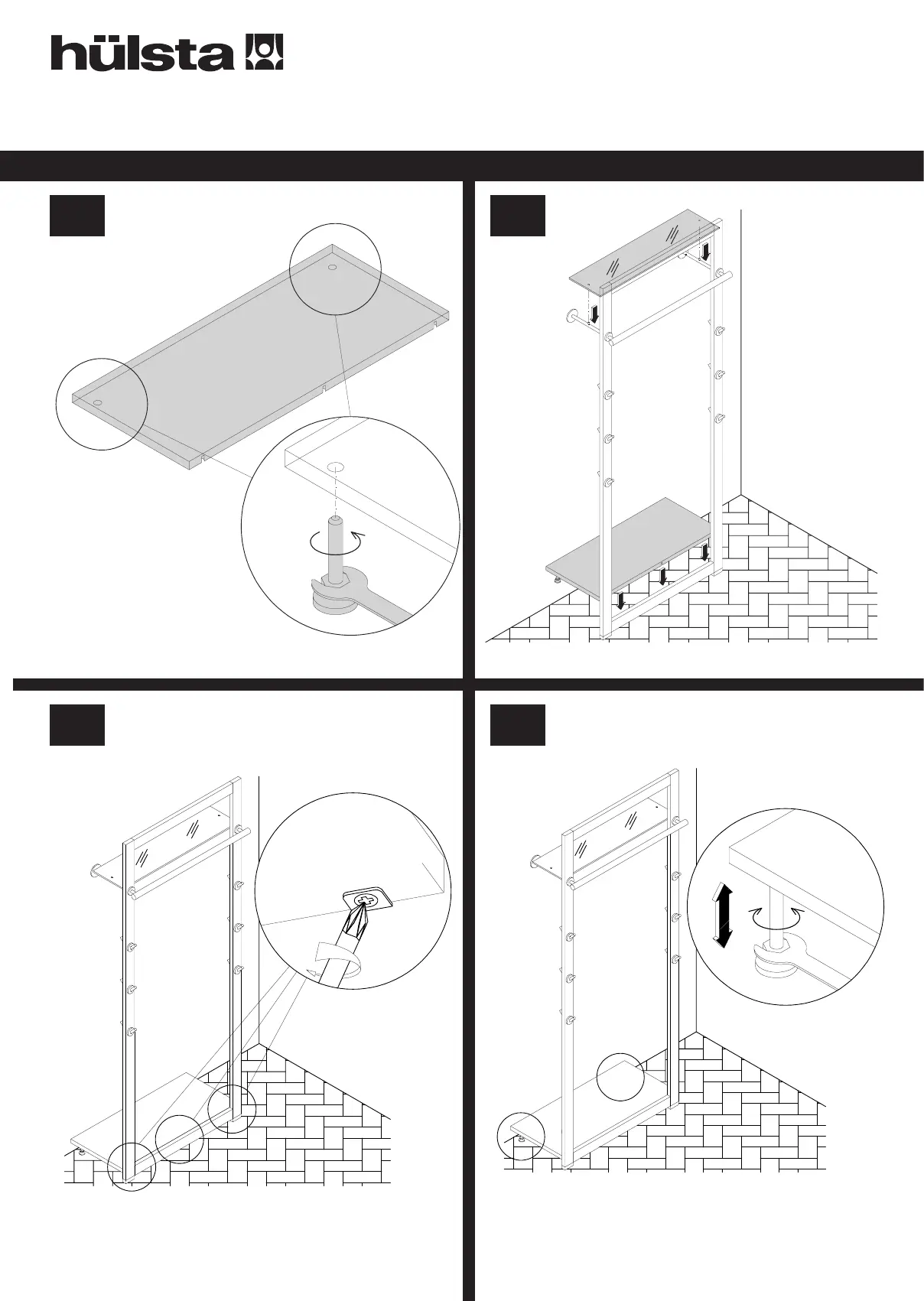 hülsta