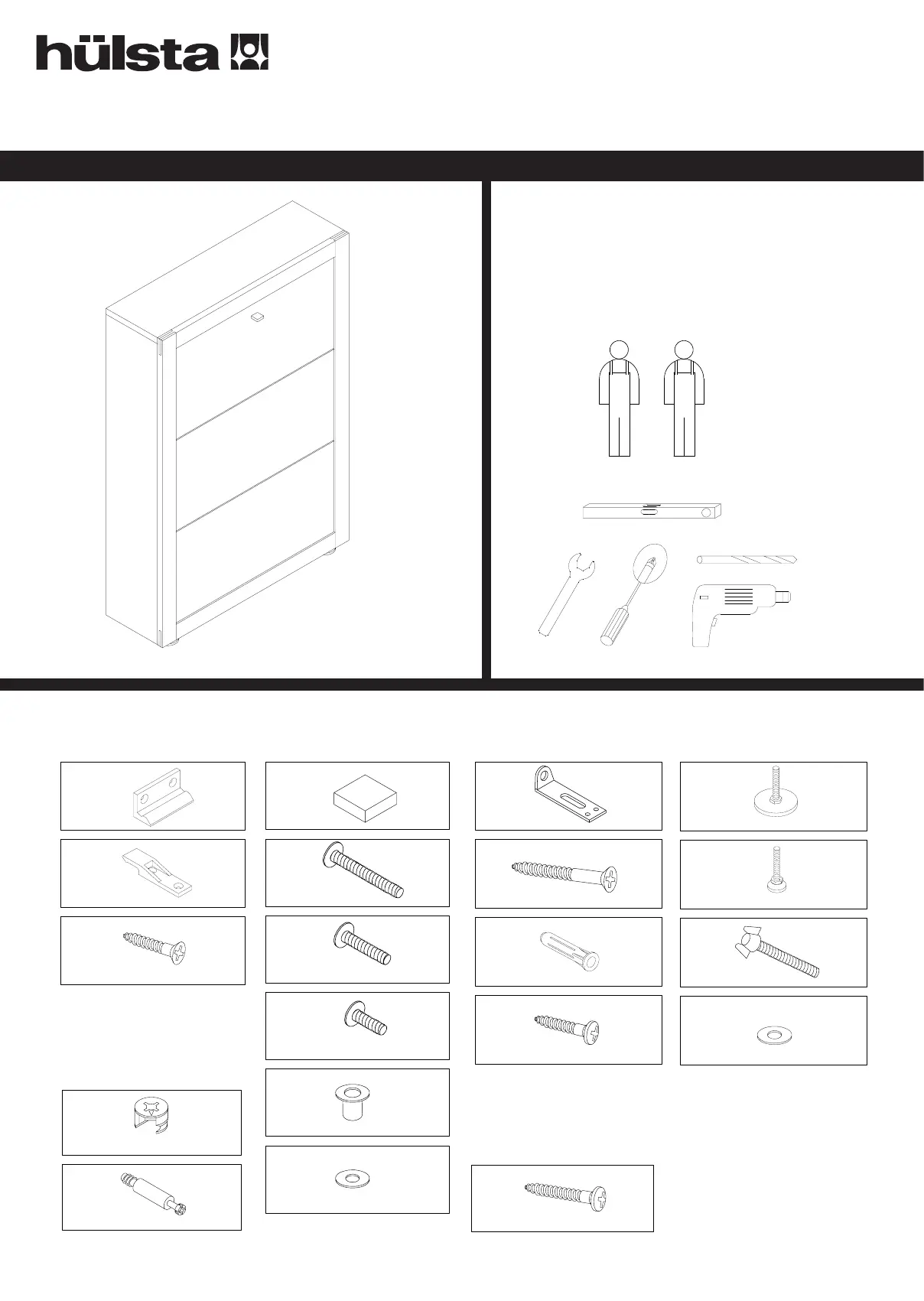 hülsta