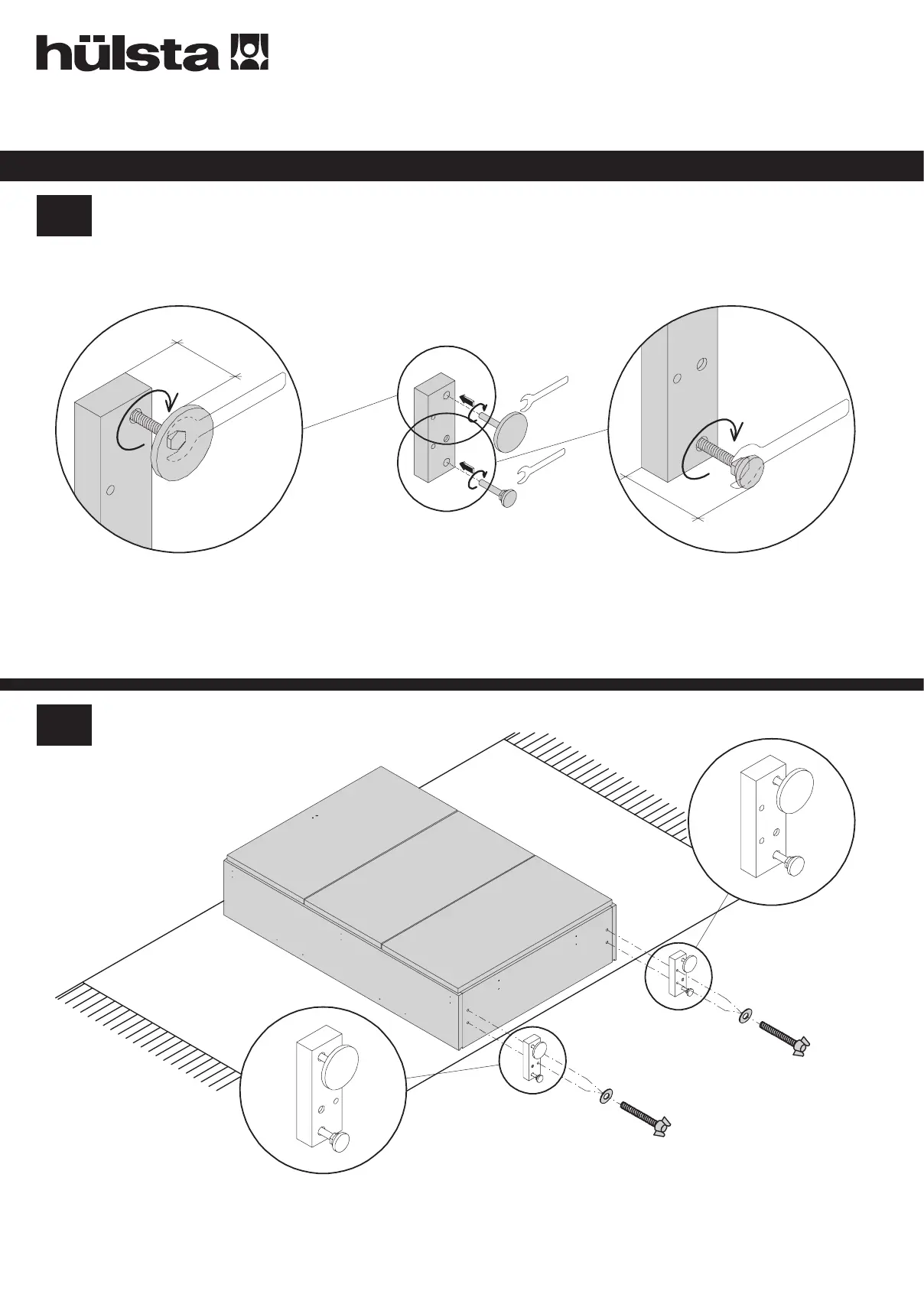 hülsta