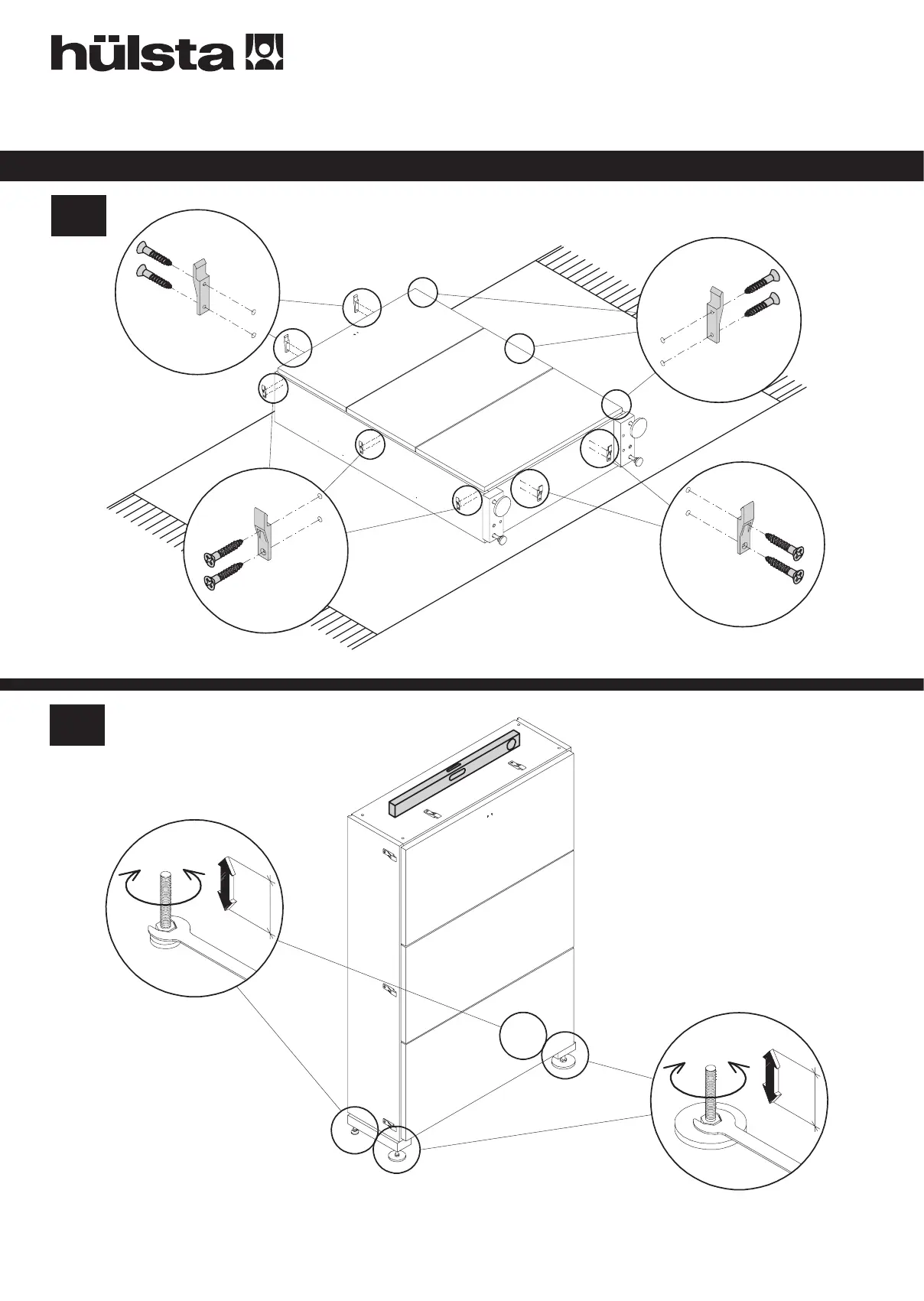 hülsta