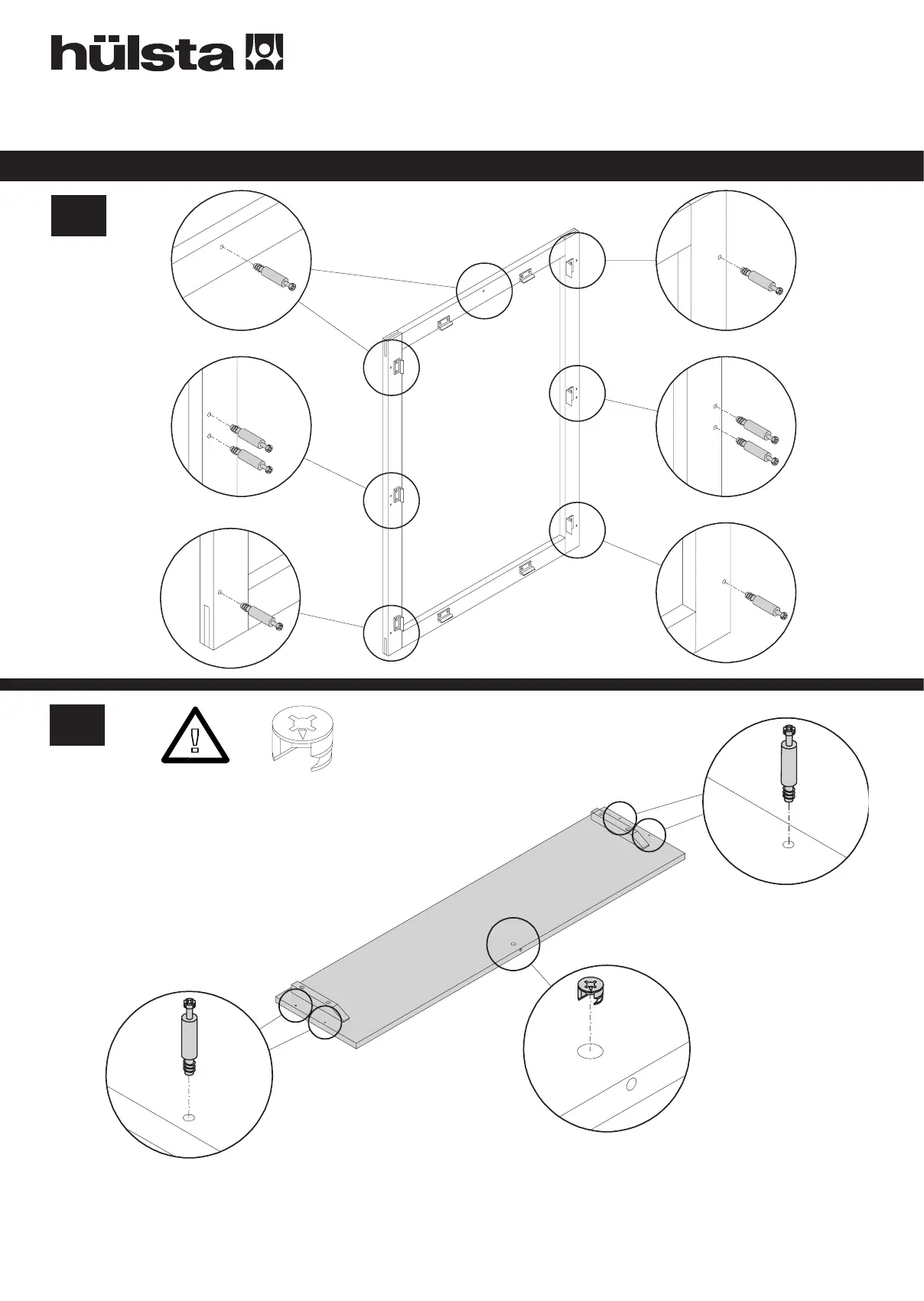 hülsta