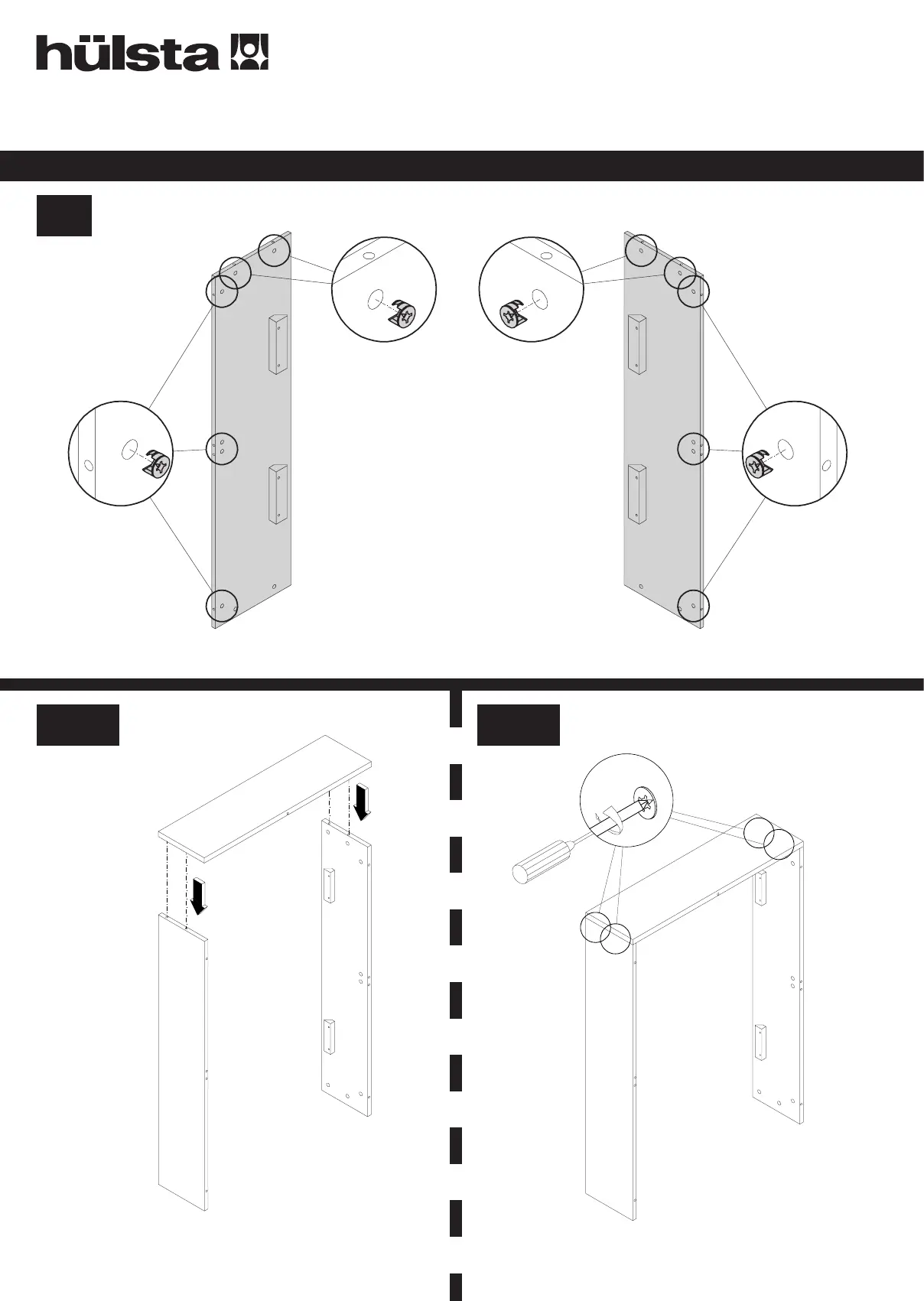 hülsta