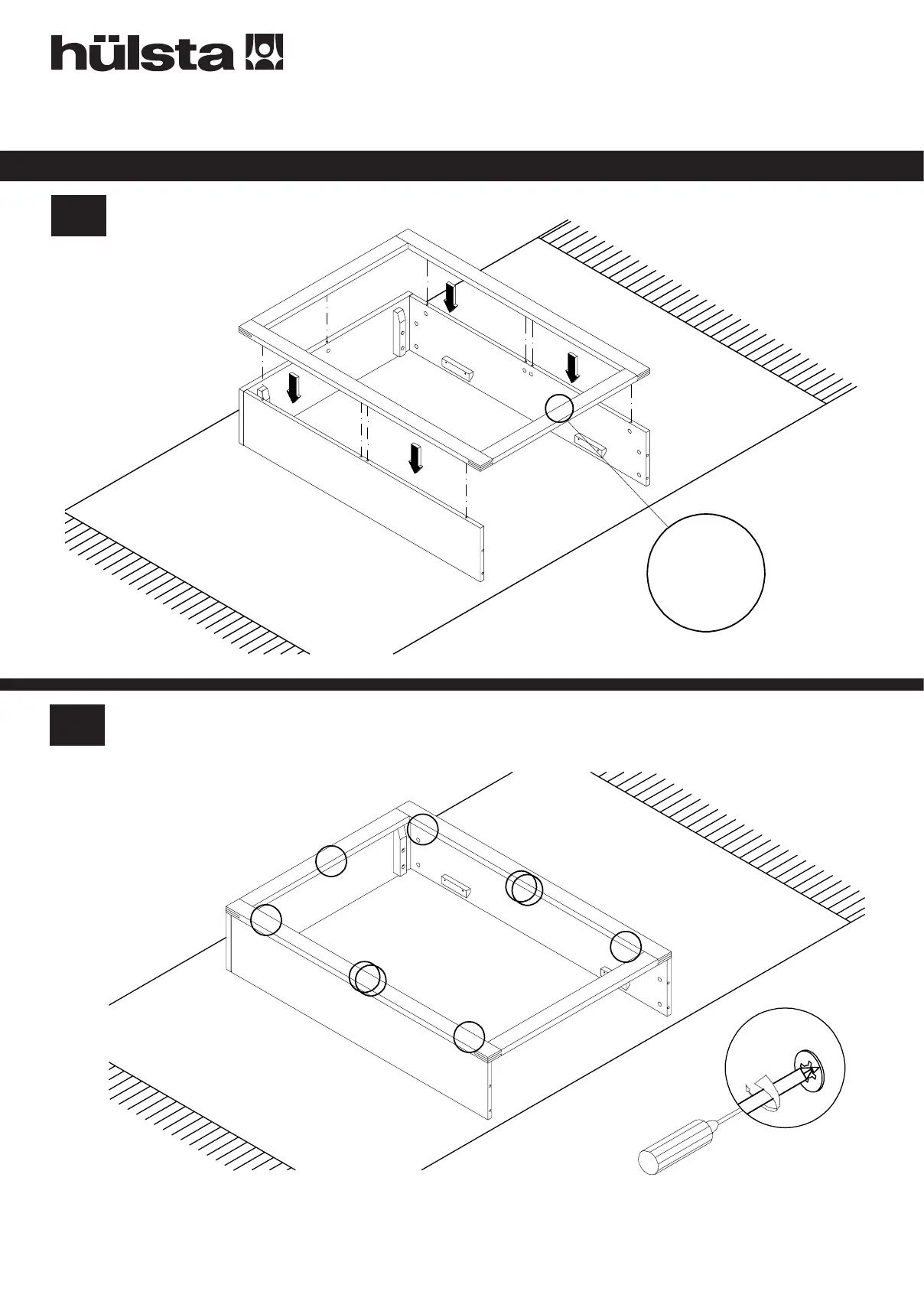 hülsta