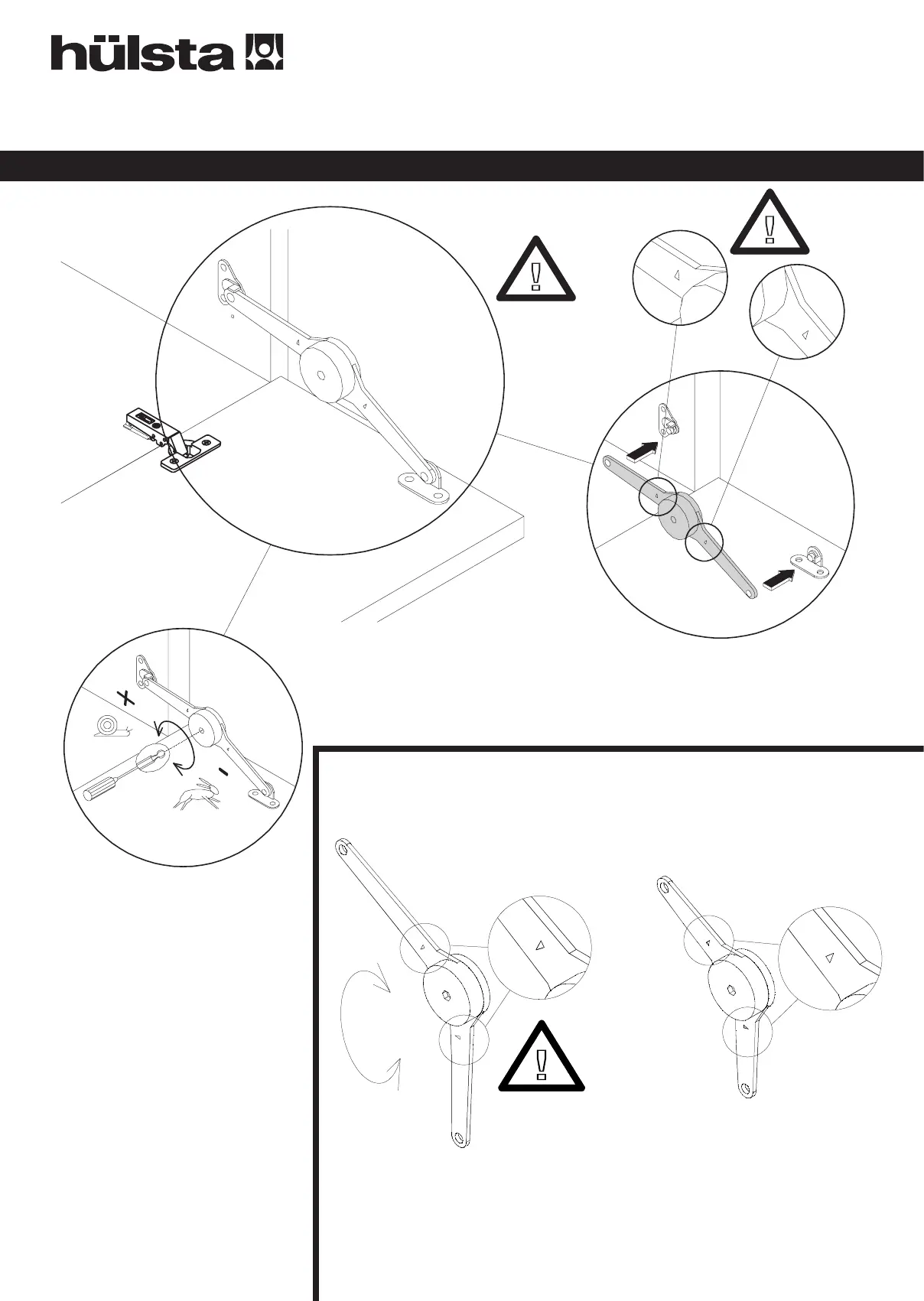 hülsta

+

-