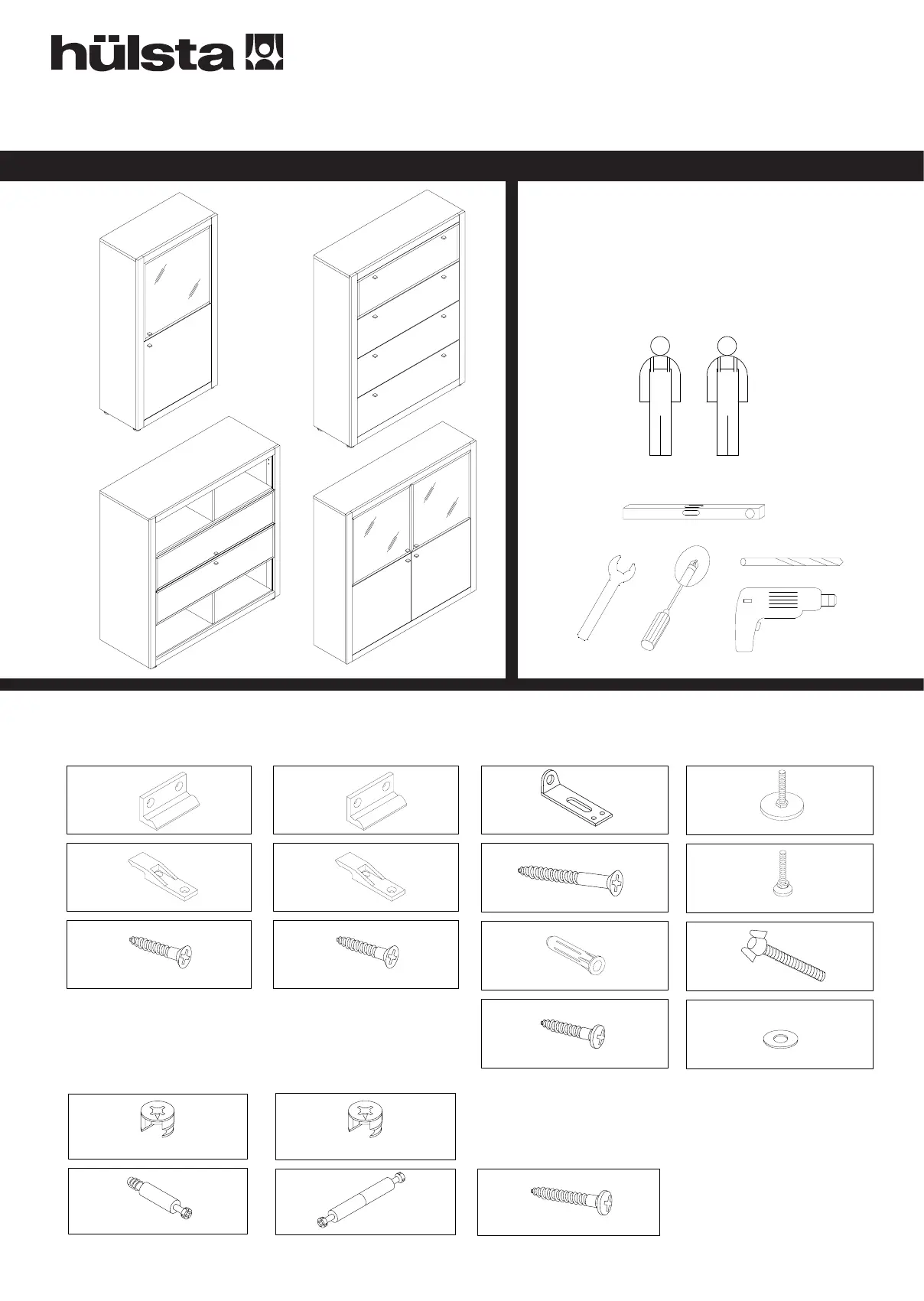 hülsta